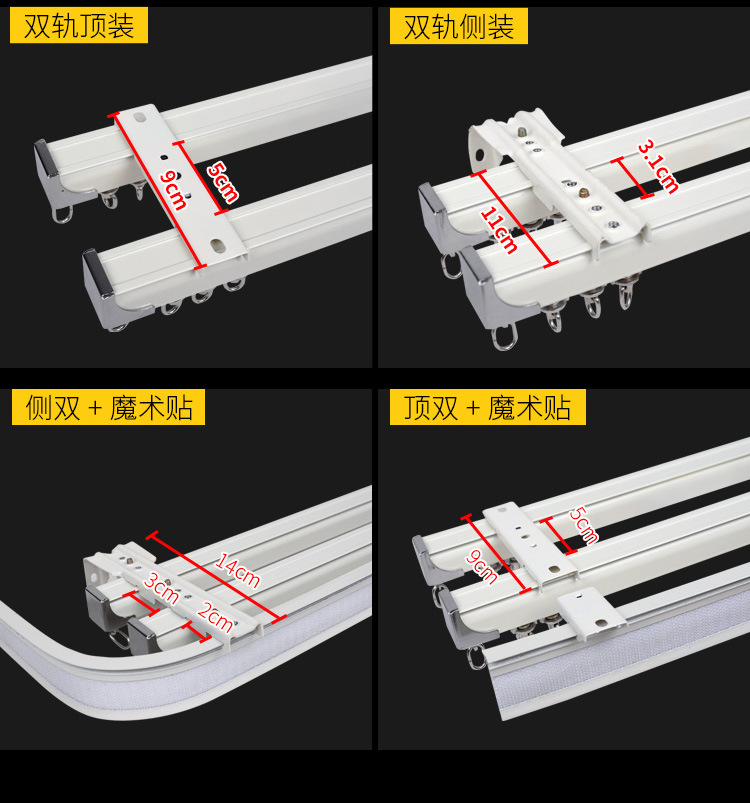 双轨顶装

9cm

5cm

双轨侧装

11cm

3.1cm

侧双 + 魔术贴

14cm

3cm

2cm

顶双 + 魔术贴

9cm

5cm