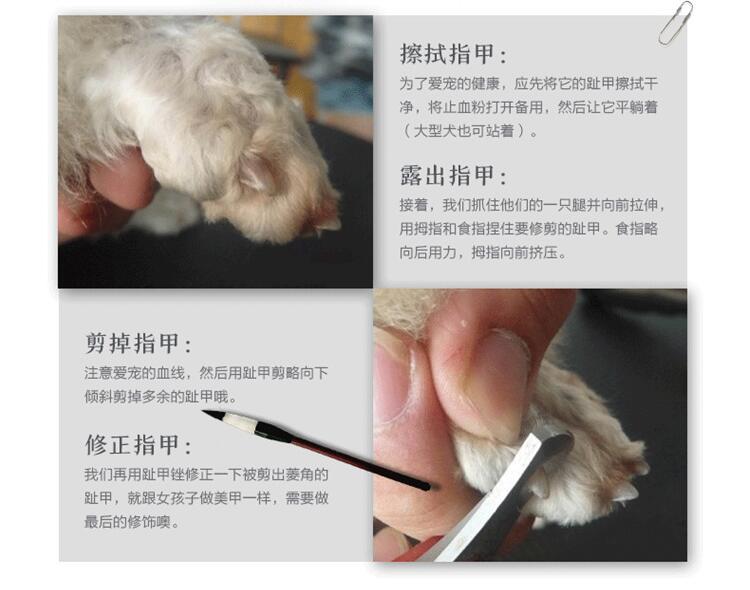 擦拭指甲：

为了爱宠的健康，应先将它的趾甲擦拭干净，将止血粉打开备用，然后让它平躺着（大型犬也可站着）。

露出指甲：

接着，我们抓住他们的一只腿并向前拉伸，用拇指和食指捏住要修剪的趾甲。食指略向后用力，拇指向前挤压。

剪掉指甲：

注意爱宠的血线，然后用趾甲剪略向下倾斜剪掉多余的趾甲哦。

修正指甲：

我们再用趾甲锉修正一下被剪出菱角的趾甲，就跟女孩子做美甲一样，需要做最后的修饰噢。