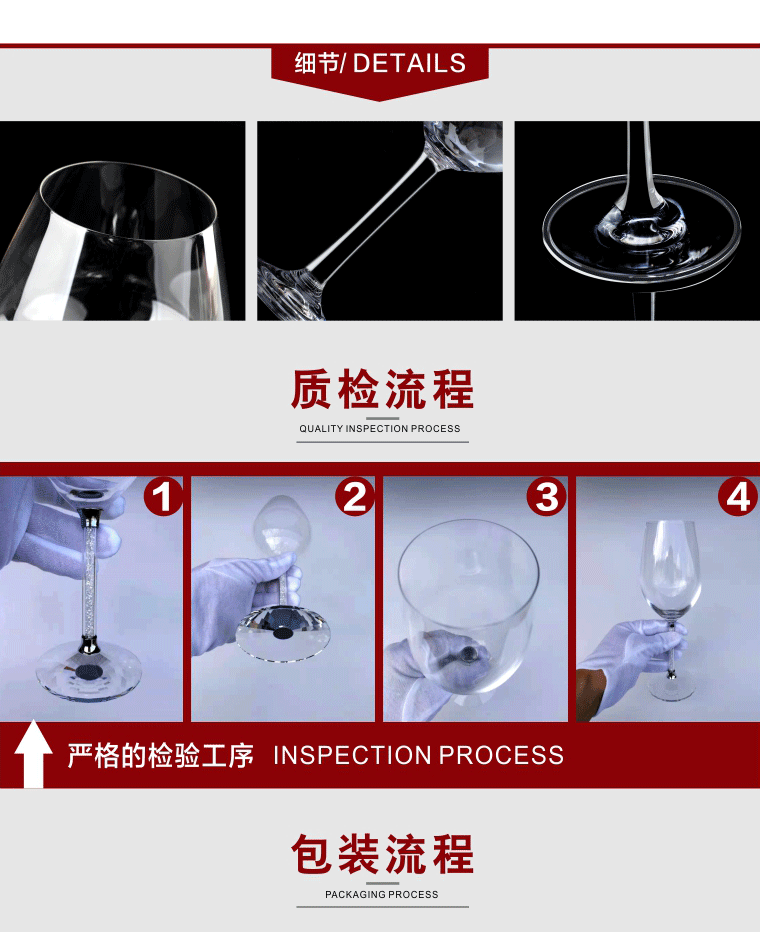 细节/ DETAILS

质检流程

QUALITY INSPECTION PROCESS

1

2

3

4

严格的检验工序 INSPECTION PROCESS

包装流程

PACKAGING PROCESS