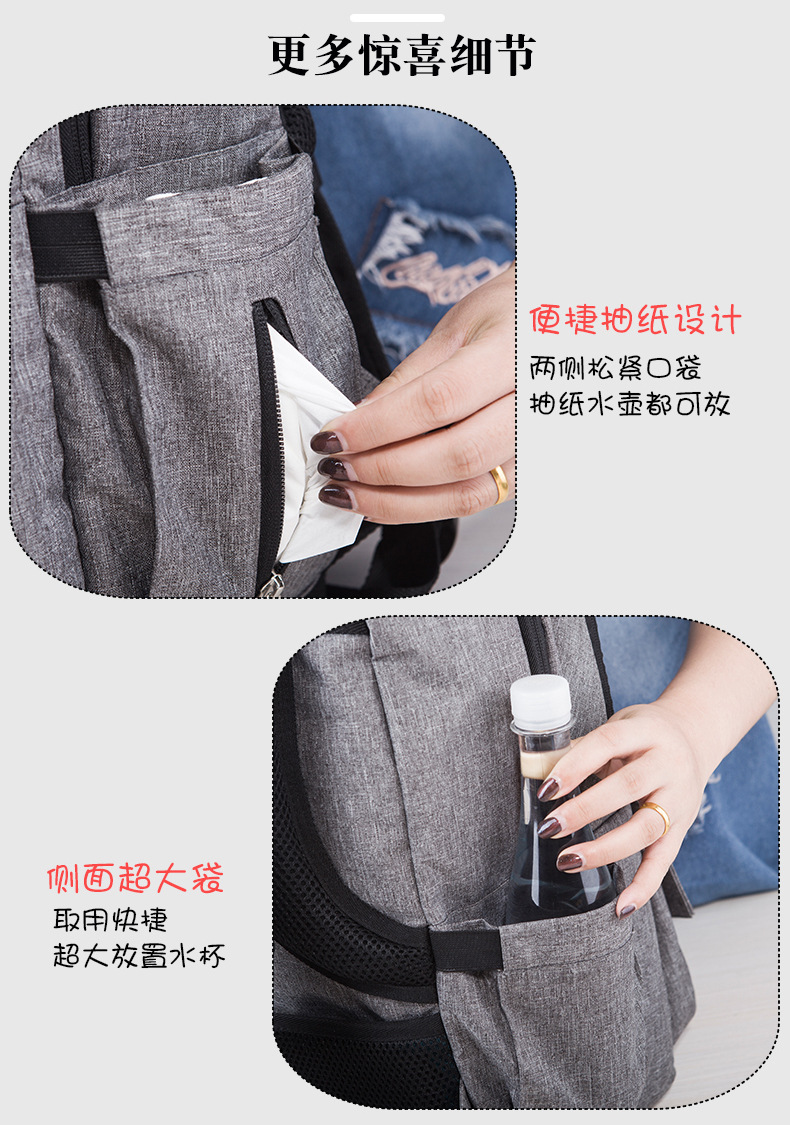 更多惊喜细节

便捷抽纸设计
两侧松紧口袋
抽纸水壶都可放

侧面超大袋
取用快捷
超大放置水杯