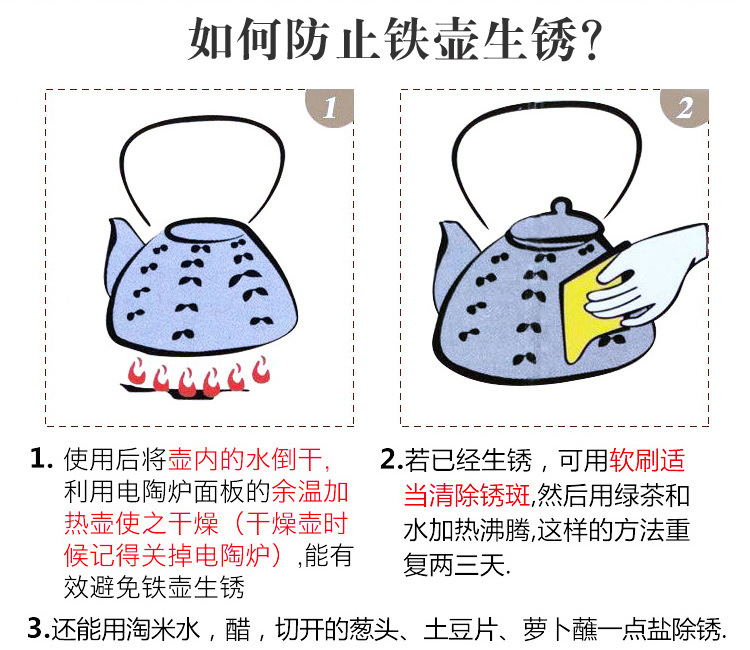 如何防止铁壶生锈?

1

2

1. 使用后将壶内的水倒干,利用电陶炉面板的余温加热壶使之干燥（干燥壶时候记得关掉电陶炉）,能有效避免铁壶生锈

2.若已经生锈，可用软刷适当清除锈斑,然后用绿茶和水加热沸腾,这样的方法重复两三天.

3.还能用淘米水，醋，切开的葱头、土豆片、萝卜蘸一点盐除锈.