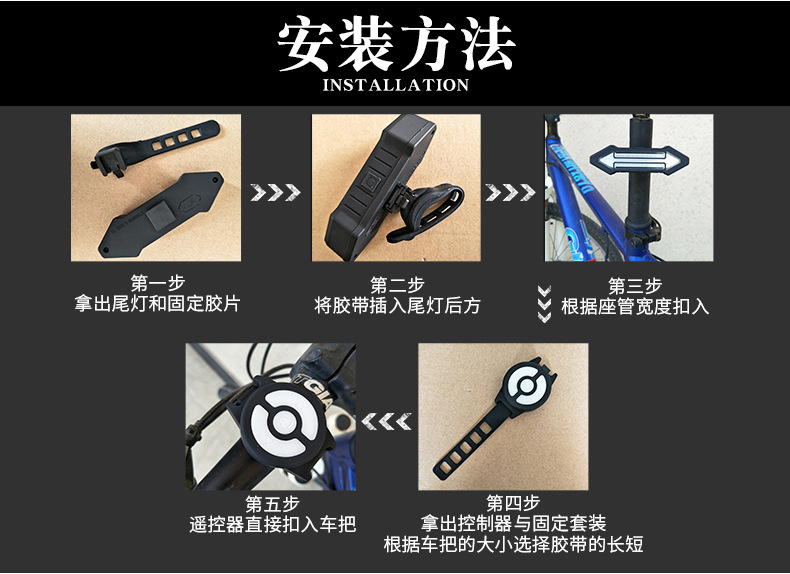 安装方法
INSTALLATION

第一步
拿出尾灯和固定胶片

第二步
将胶带插入尾灯后方

第三步
根据座管宽度扣入

第四步
拿出控制器与固定套装
根据车把的大小选择胶带的长短

第五步
遥控器直接扣入车把