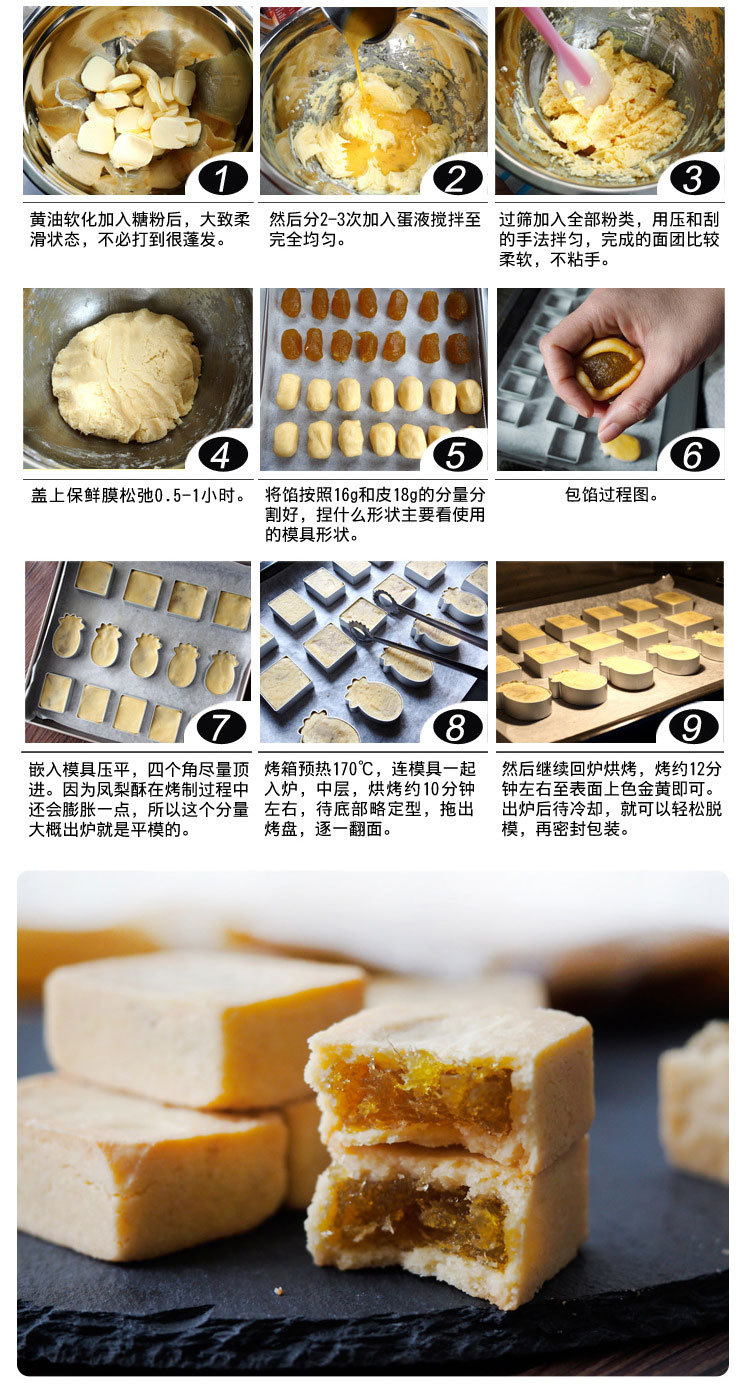 1

黄油软化加入糖粉后，大致柔滑状态，不必打到很蓬发。

2

然后分2-3次加入蛋液搅拌至完全均匀。

3

过筛加入全部粉类，用压和刮的手法拌匀，完成的面团比较柔软，不粘手。

4

盖上保鲜膜松弛0.5-1小时。

5

将馅按照16g和皮18g的分量分割好，捏什么形状主要看使用的模具形状。

6

包馅过程图。

7

嵌入模具压平，四个角尽量顶进。因为凤梨酥在烤制过程中还会膨胀一点，所以这个分量大概出炉就是平模的。

8

烤箱预热170℃，连模具一起入炉，中层，烘烤约10分钟左右，待底部略定型，拖出烤盘，逐一翻面。

9

然后继续回炉烘烤，烤约12分钟左右至表面上色金黄即可。出炉后待冷却，就可以轻松脱模，再密封包装。