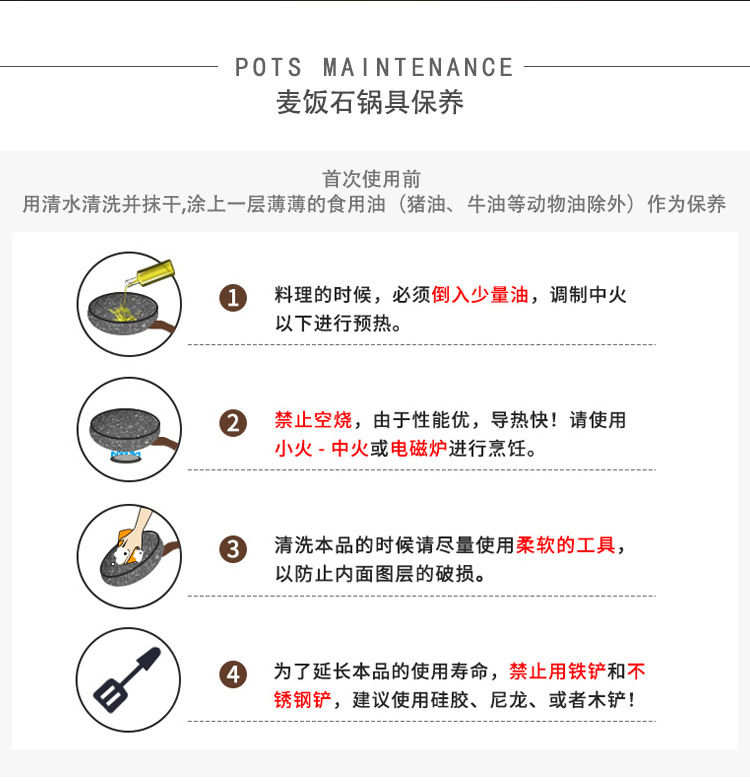 POTS MAINTENANCE
麦饭石锅具保养

首次使用前
用清水清洗并抹干,涂上一层薄薄的食用油（猪油、牛油等动物油除外）作为保养

1 料理的时候，必须倒入少量油，调制中火以下进行预热。

2 禁止空烧，由于性能优，导热快！请使用小火 - 中火或电磁炉进行烹饪。

3 清洗本品的时候请尽量使用柔软的工具，以防止内面图层的破损。

4 为了延长本品的使用寿命，禁止用铁铲和不锈钢铲，建议使用硅胶、尼龙、或者木铲！