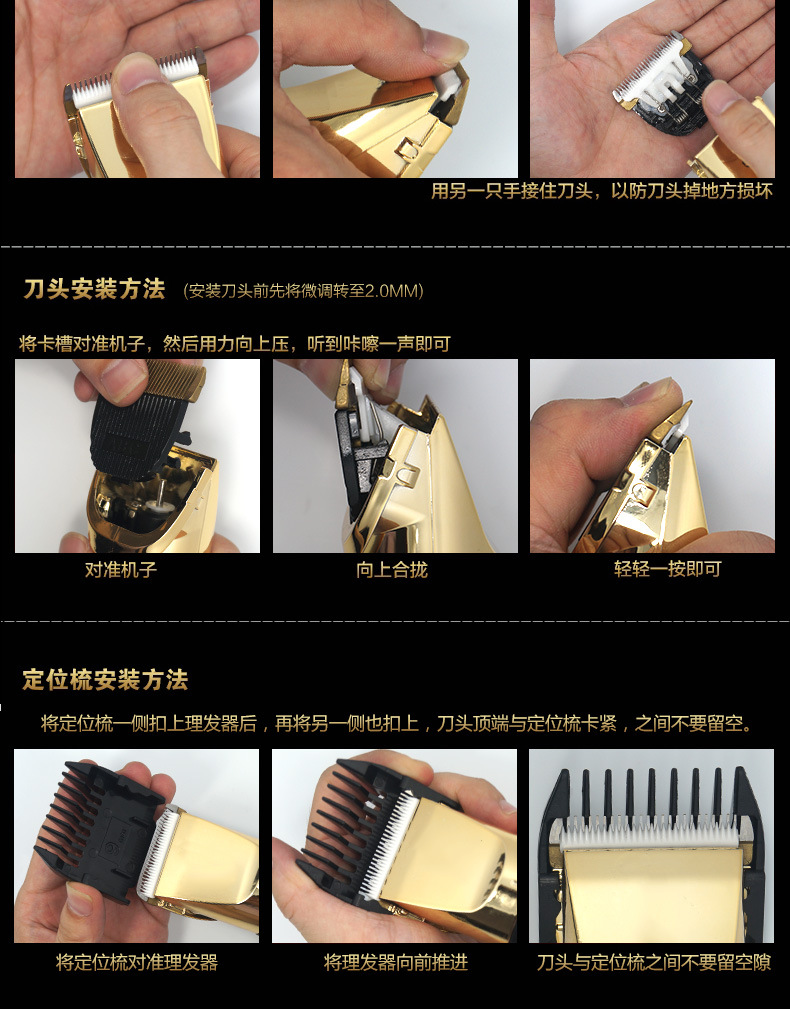 用另一只手接住刀头，以防刀头掉地方损坏

刀头安装方法 (安装刀头前先将微调转至2.0MM)

将卡槽对准机子，然后用力向上压，听到咔嚓一声即可

对准机子

向上合拢

轻轻一按即可

定位梳安装方法

将定位梳一侧扣上理发器后，再将另一侧也扣上，刀头顶端与定位梳卡紧，之间不要留空。

将定位梳对准理发器

将理发器向前推进

刀头与定位梳之间不要留空隙