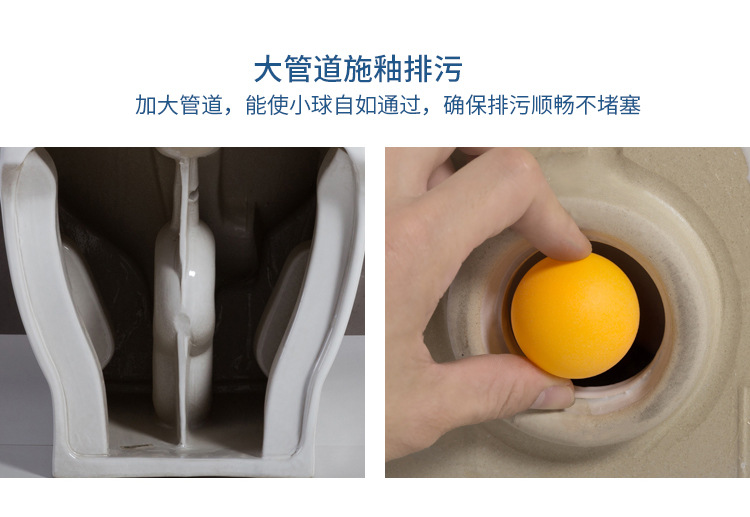 大管道施釉排污
加大管道，能使小球自如通过，确保排污顺畅不堵塞