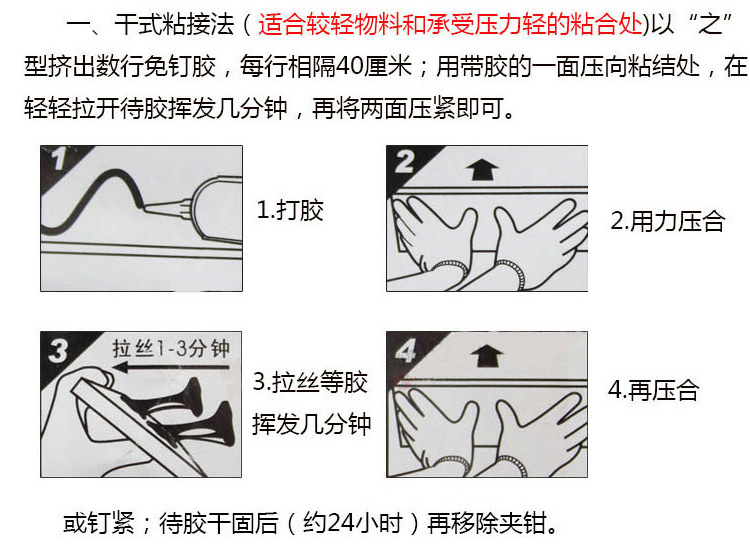 一、干式粘接法（适合较轻物料和承受压力轻的粘合处)以“之”型挤出数行免钉胶，每行相隔40厘米；用带胶的一面压向粘结处，在轻轻拉开待胶挥发几分钟，再将两面压紧即可。

1

1.打胶

2

2.用力压合

3

拉丝1-3分钟

3.拉丝等胶挥发几分钟

4

4.再压合

或钉紧；待胶干固后（约24小时）再移除夹钳。