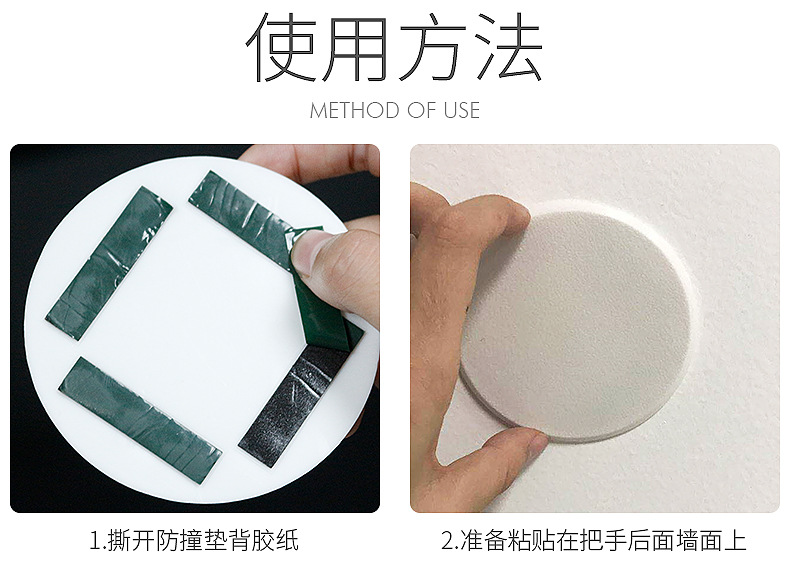 使用方法

METHOD OF USE

1.撕开防撞垫背胶纸

2.准备粘贴在把手后面墙面上