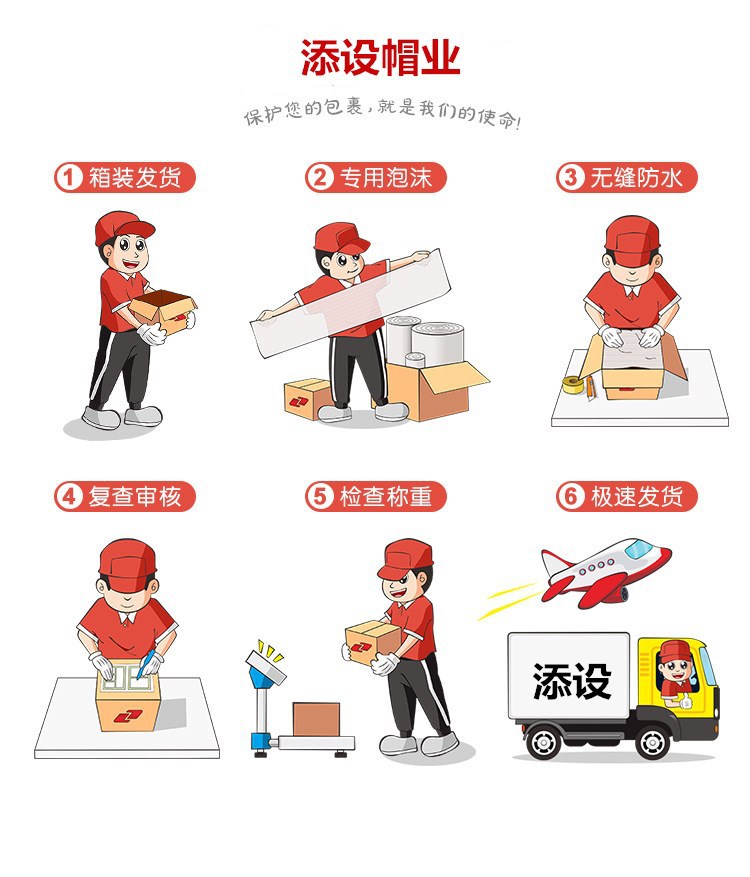 添设帽业

保护您的包裹，就是我们的使命！

1 箱装发货

2 专用泡沫

3 无缝防水

4 复查审核

5 检查称重

6 极速发货

添设