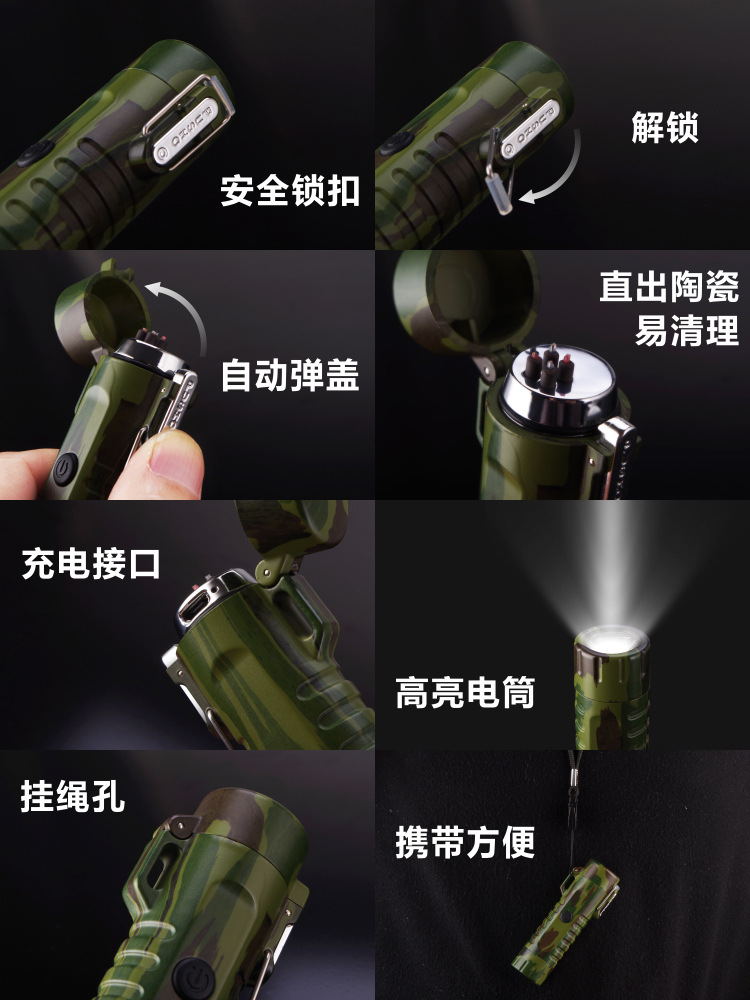 安全锁扣

解锁

自动弹盖

直出陶瓷
易清理

充电接口

高亮电筒

挂绳孔

携带方便