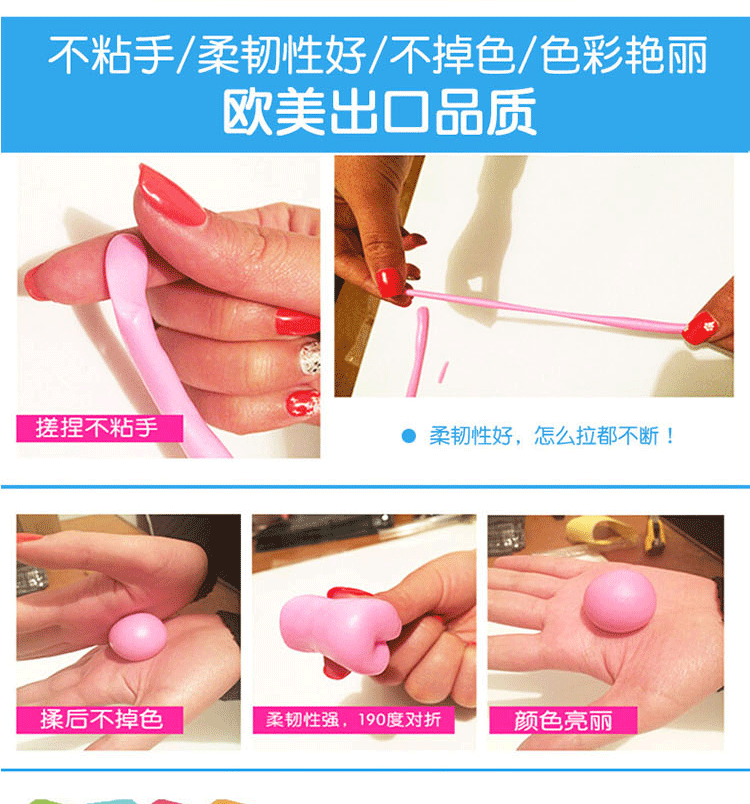 不粘手/柔韧性好/不掉色/色彩艳丽
欧美出口品质

搓捏不粘手

柔韧性好，怎么拉都不断！

揉后不掉色

柔韧性强，190度对折

颜色亮丽