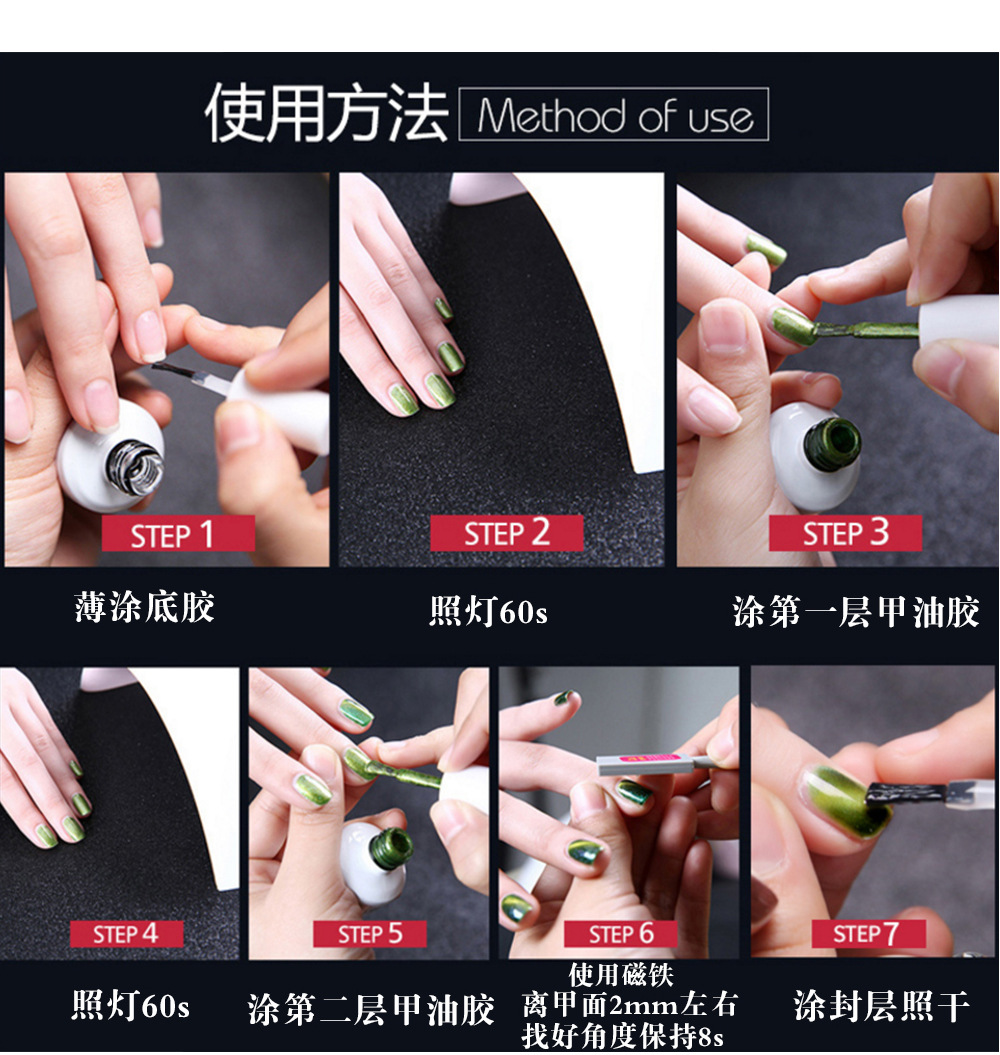 使用方法 Method of use

STEP 1
薄涂底胶

STEP 2
照灯60s

STEP 3
涂第一层甲油胶

STEP 4
照灯60s

STEP 5
涂第二层甲油胶

STEP 6
使用磁铁
离甲面2mm左右
找好角度保持8s

STEP 7
涂封层照干