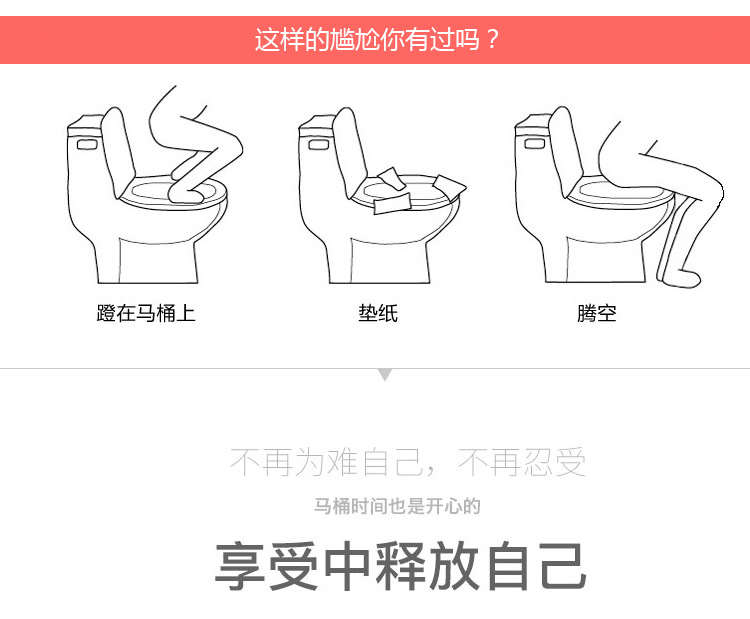 这样的尴尬你有过吗？

蹬在马桶上

垫纸

腾空

不再为难自己，不再忍受

马桶时间也是开心的

享受中释放自己