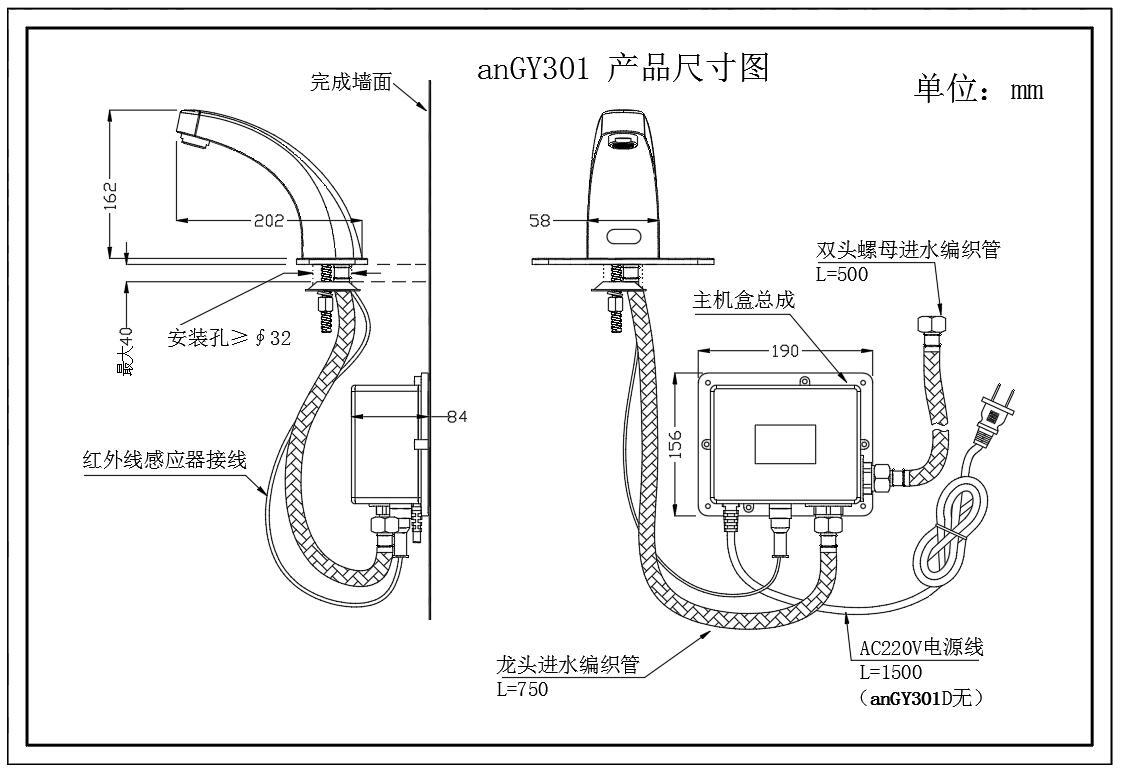 anGY301 产品尺寸图

单位：mm

完成墙面

162

202

最大40

安装孔≥∮32

84

红外线感应器接线

58

双头螺母进水编织管
L=500

主机盒总成

190

156

龙头进水编织管
L=750

AC220V电源线
L=1500
（anGY301D无）