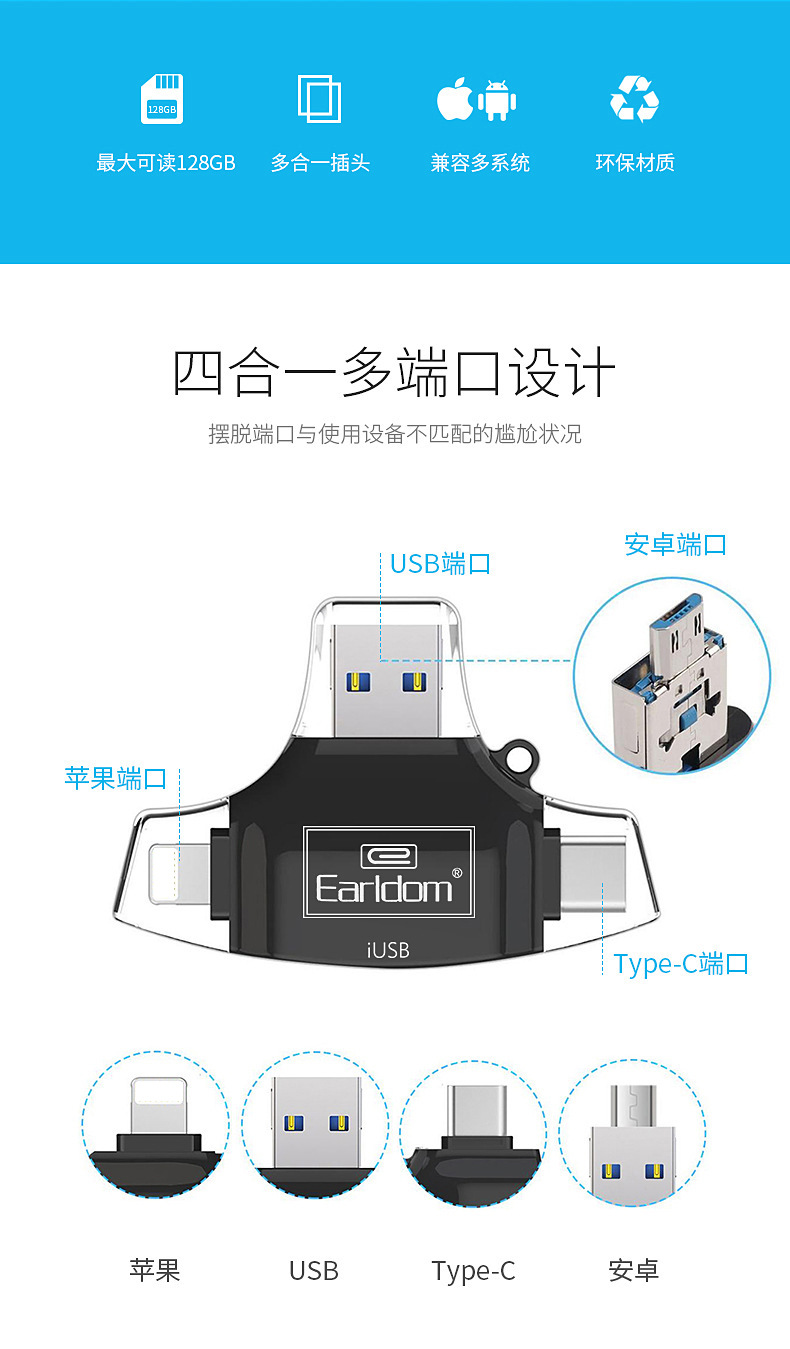 128GB
最大可读128GB
多合一插头
兼容多系统
环保材质

四合一多端口设计
摆脱端口与使用设备不匹配的尴尬状况

USB端口
安卓端口
苹果端口
Earldom®
iUSB
Type-C端口

苹果
USB
Type-C
安卓