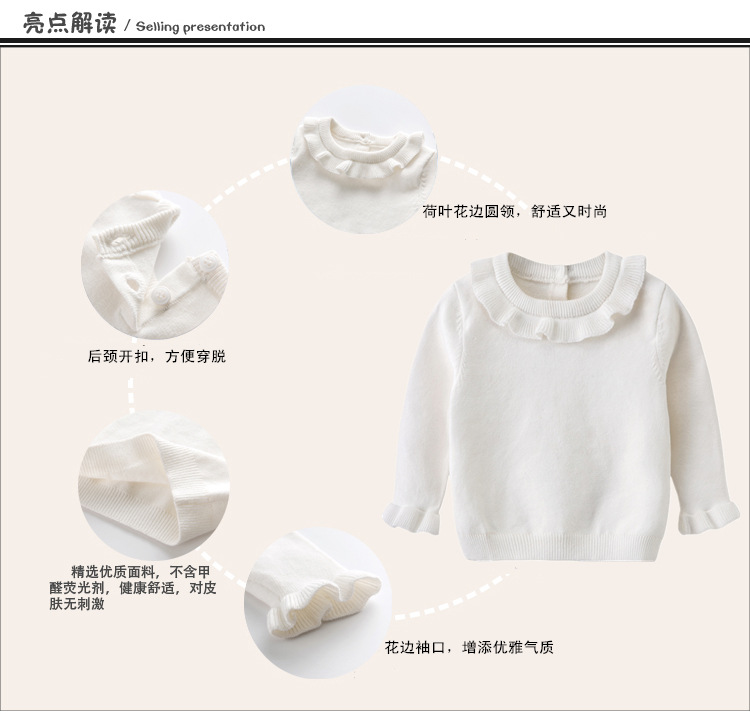 亮点解读 / Selling presentation

荷叶花边圆领，舒适又时尚

后颈开扣，方便穿脱

精选优质面料，不含甲醛荧光剂，健康舒适，对皮肤无刺激

花边袖口，增添优雅气质