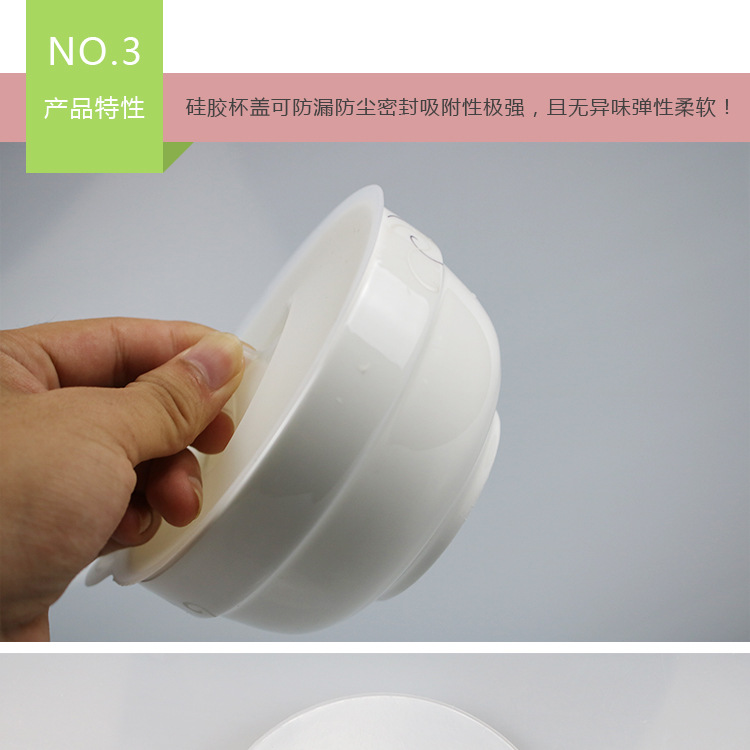 NO.3
产品特性

硅胶杯盖可防漏防尘密封吸附性极强，且无异味弹性柔软！