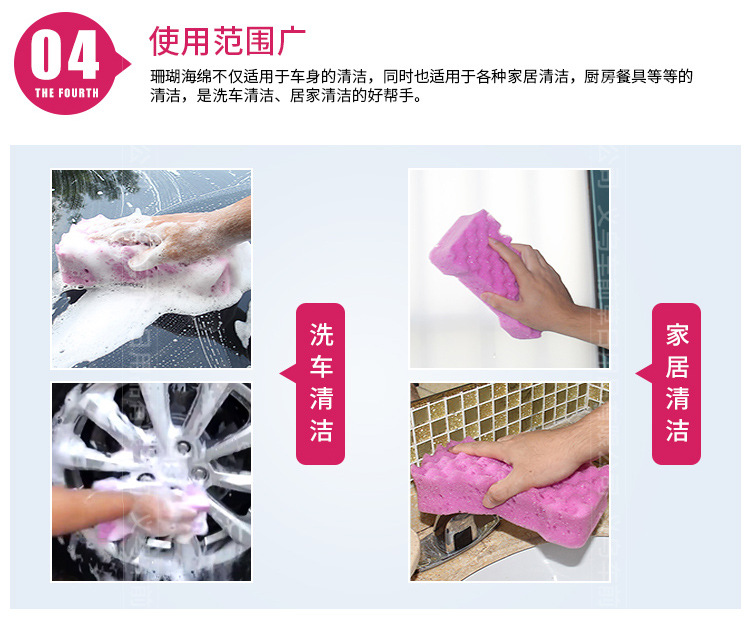 04
THE FOURTH

使用范围广

珊瑚海绵不仅适用于车身的清洁，同时也适用于各种家居清洁，厨房餐具等等的清洁，是洗车清洁、居家清洁的好帮手。

洗车清洁

家居清洁