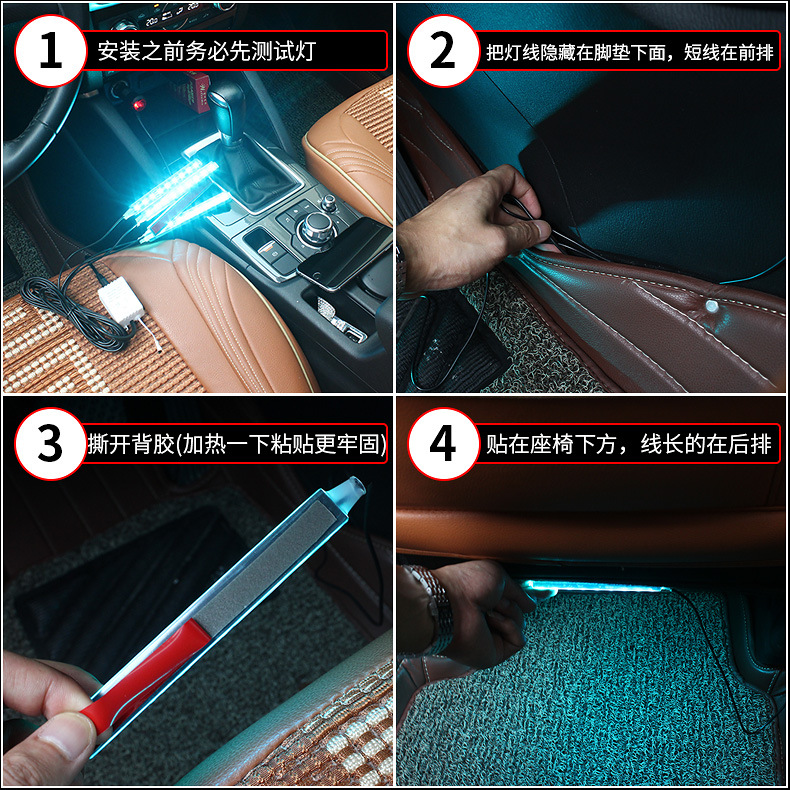 1 安装之前务必先测试灯

2 把灯线隐藏在脚垫下面，短线在前排

3 撕开背胶(加热一下粘贴更牢固)

4 贴在座椅下方，线长的在后排