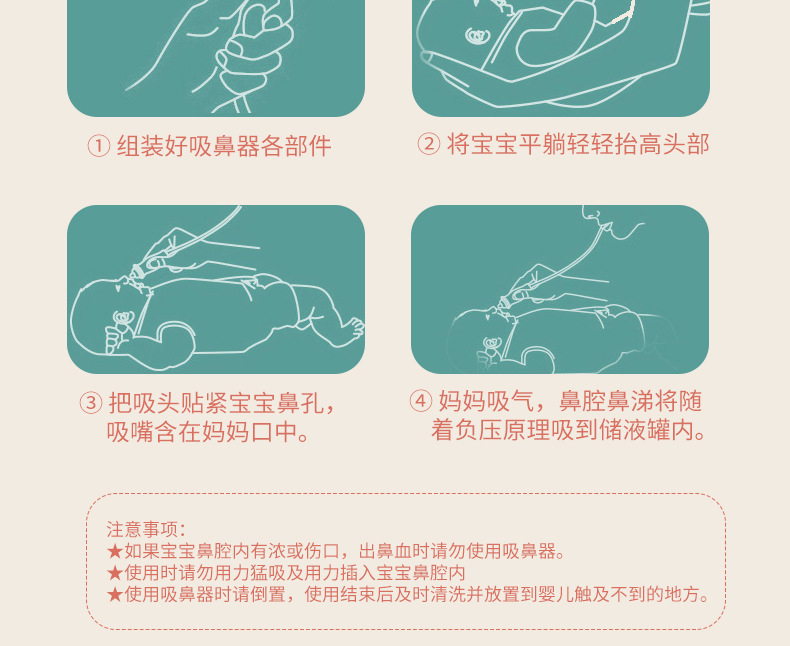 ① 组装好吸鼻器各部件

② 将宝宝平躺轻轻抬高头部

③ 把吸头贴紧宝宝鼻孔，吸嘴含在妈妈口中。

④ 妈妈吸气，鼻腔鼻涕将随着负压原理吸到储液罐内。

注意事项：
★如果宝宝鼻腔内有浓或伤口，出鼻血时请勿使用吸鼻器。
★使用时请勿用力猛吸及用力插入宝宝鼻腔内
★使用吸鼻器时请倒置，使用结束后及时清洗并放置到婴儿触及不到的地方。