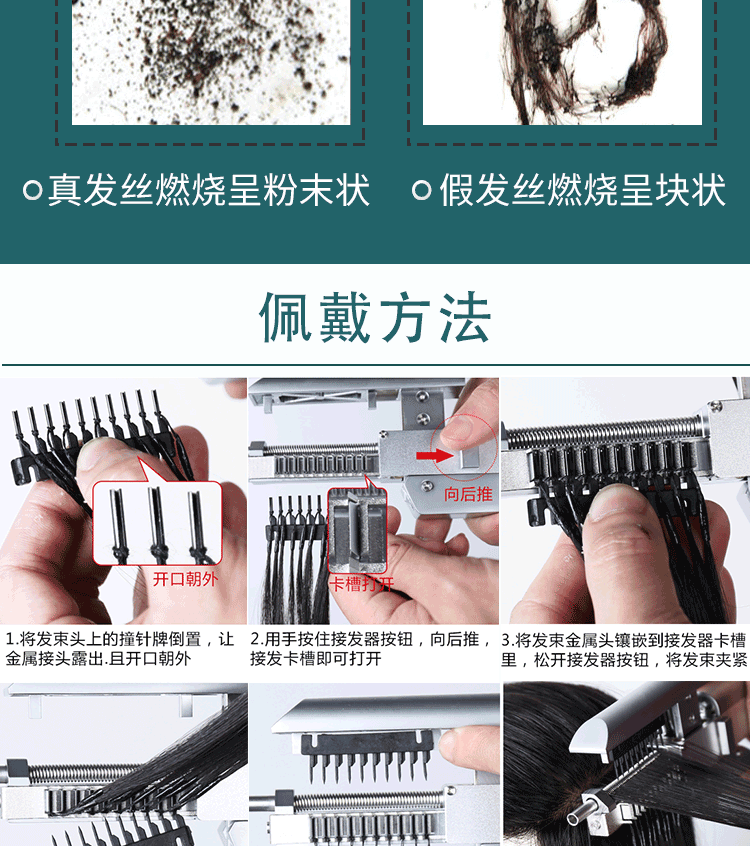 真发丝燃烧呈粉末状

假发丝燃烧呈块状

佩戴方法

开口朝外

向后推

卡槽打开

1.将发束头上的撞针牌倒置，让金属接头露出.且开口朝外

2.用手按住接发器按钮，向后推，接发卡槽即可打开

3.将发束金属头镶嵌到接发器卡槽里，松开接发器按钮，将发束夹紧