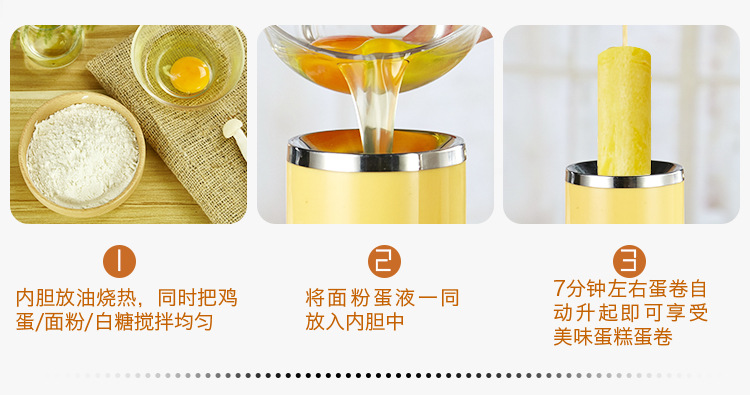 1
内胆放油烧热，同时把鸡蛋/面粉/白糖搅拌均匀

2
将面粉蛋液一同放入内胆中

3
7分钟左右蛋卷自动升起即可享受美味蛋糕蛋卷