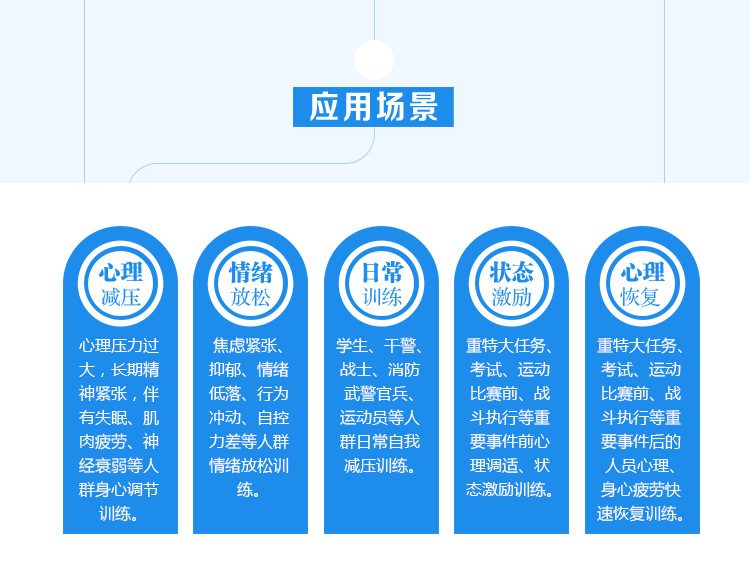 应用场景

心理
减压

心理压力过大，长期精神紧张，伴有失眠、肌肉疲劳、神经衰弱等人群身心调节训练。

情绪
放松

焦虑紧张、抑郁、情绪低落、行为冲动、自控力差等人群情绪放松训练。

日常
训练

学生、干警、战士、消防武警官兵、运动员等人群日常自我减压训练。

状态
激励

重特大任务、考试、运动比赛前、战斗执行等重要事件前心理调适、状态激励训练。

心理
恢复

重特大任务、考试、运动比赛前、战斗执行等重要事件后的人员心理、身心疲劳快速恢复训练。