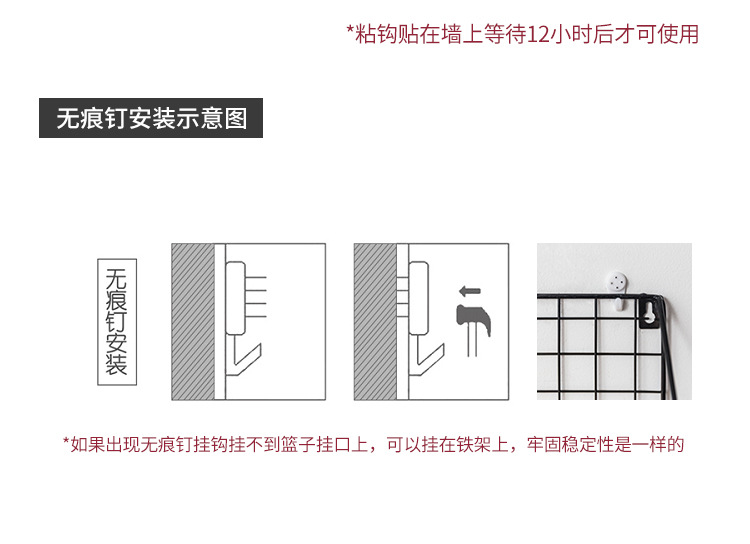 *粘钩贴在墙上等待12小时后才可使用

无痕钉安装示意图

无痕钉安装

*如果出现无痕钉挂钩挂不到篮子挂口上，可以挂在铁架上，牢固稳定性是一样的