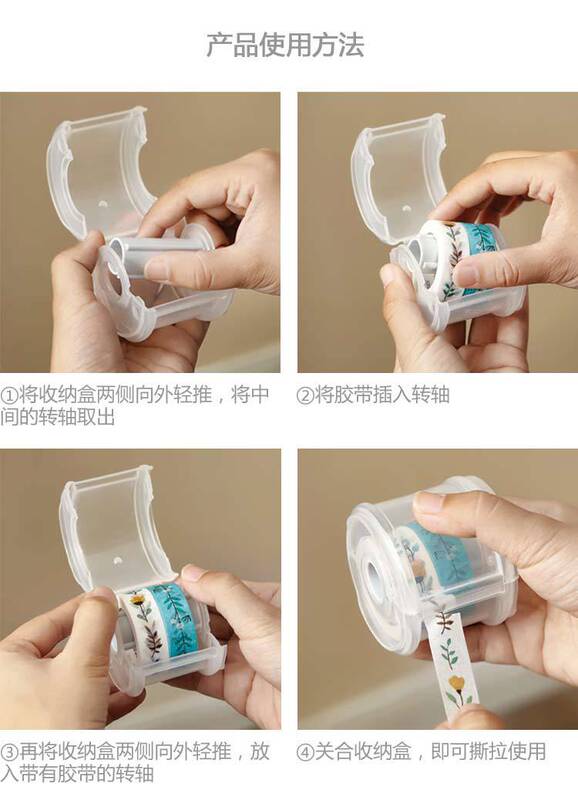 产品使用方法

①将收纳盒两侧向外轻推，将中间的转轴取出

②将胶带插入转轴

③再将收纳盒两侧向外轻推，放入带有胶带的转轴

④关合收纳盒，即可撕拉使用