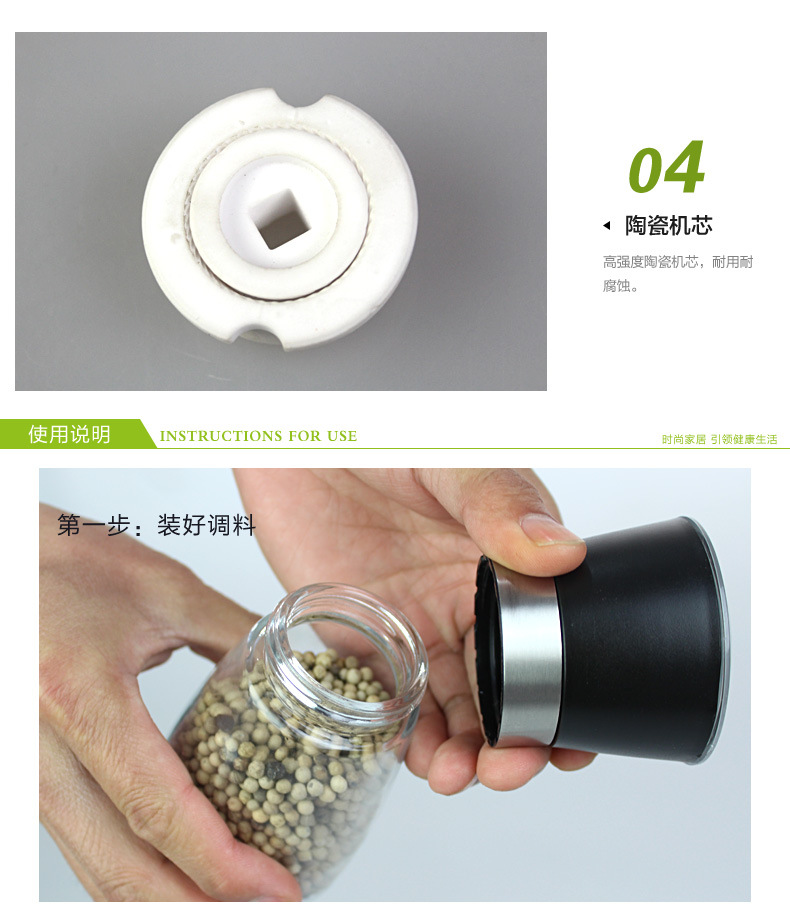 04

陶瓷机芯

高强度陶瓷机芯，耐用耐腐蚀。

使用说明 INSTRUCTIONS FOR USE

时尚家居 引领健康生活

第一步：装好调料