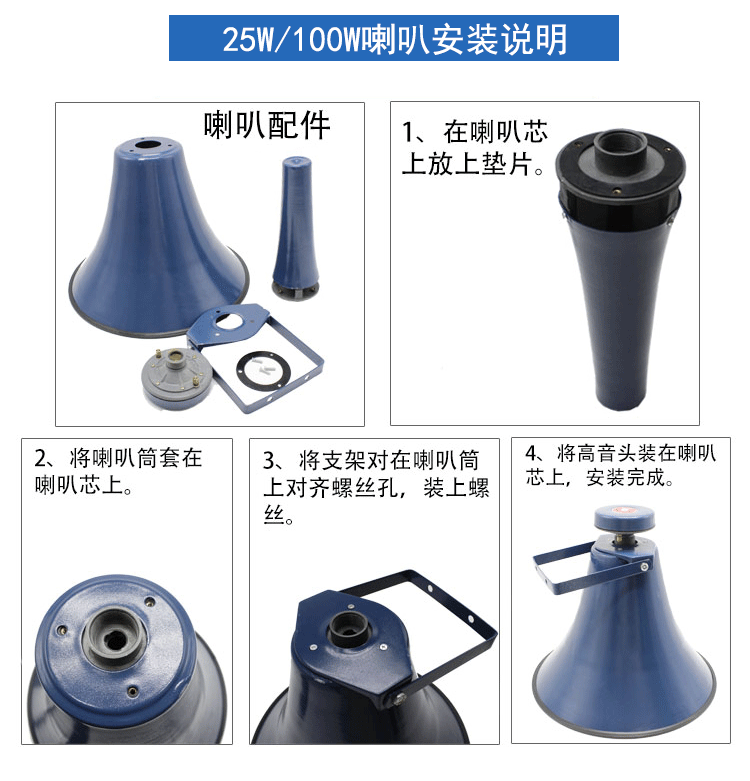 25W/100W喇叭安装说明

喇叭配件

1、在喇叭芯上放上垫片。

2、将喇叭筒套在喇叭芯上。

3、将支架对在喇叭筒上对齐螺丝孔，装上螺丝。

4、将高音头装在喇叭芯上，安装完成。