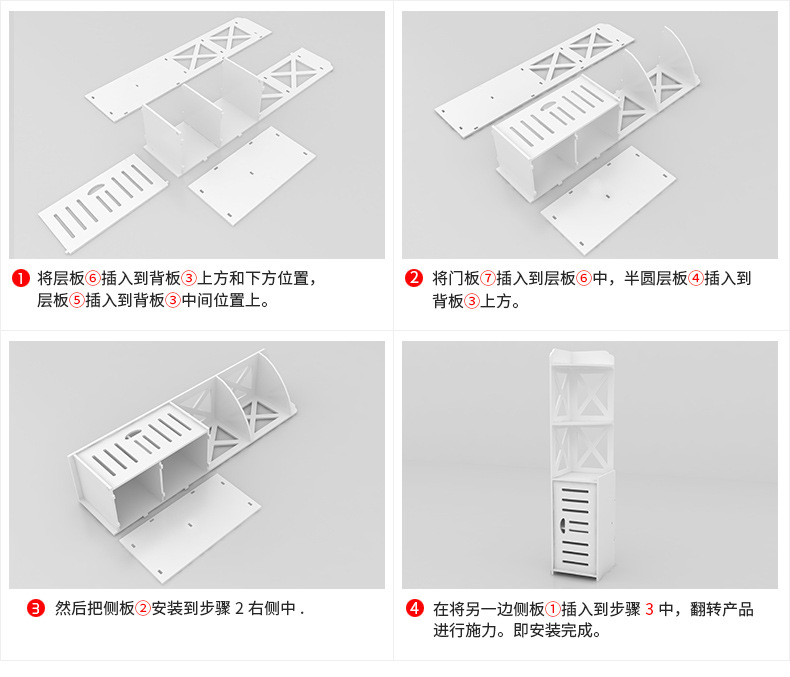 ❶ 将层板⑥插入到背板③上方和下方位置，层板⑤插入到背板③中间位置上。

❷ 将门板⑦插入到层板⑥中，半圆层板④插入到背板③上方。

❸ 然后把侧板②安装到步骤 2 右侧中 .

❹ 在将另一边侧板①插入到步骤 3 中，翻转产品进行施力。即安装完成。