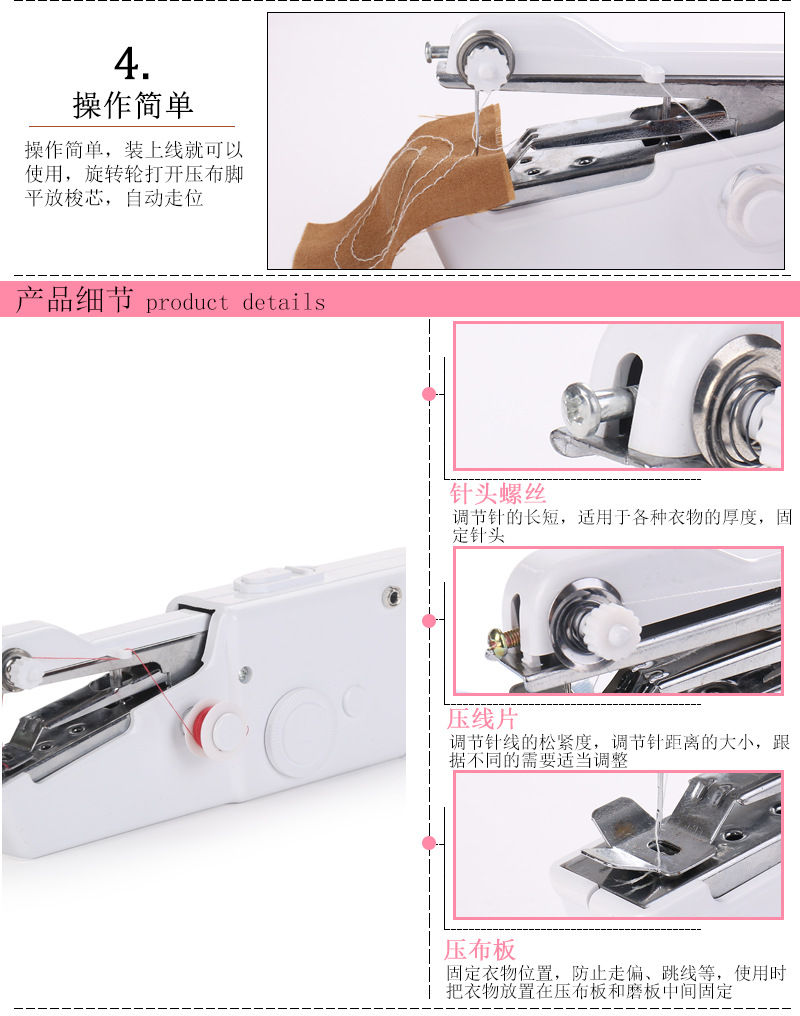 4.
操作简单

操作简单，装上线就可以使用，旋转轮打开压布脚平放梭芯，自动走位

产品细节 product details

针头螺丝
调节针的长短，适用于各种衣物的厚度，固定针头

压线片
调节针线的松紧度，调节针距离的大小，跟据不同的需要适当调整

压布板
固定衣物位置，防止走偏、跳线等，使用时把衣物放置在压布板和磨板中间固定