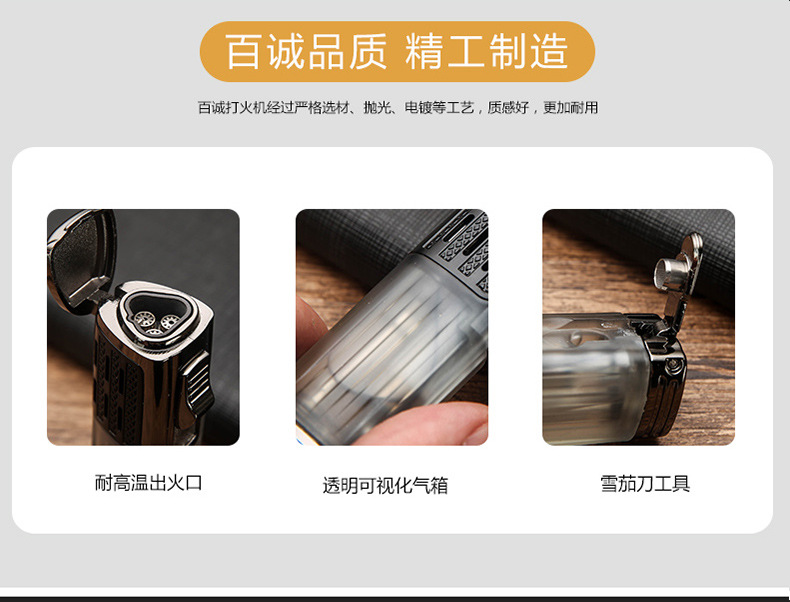 百诚品质 精工制造

百诚打火机经过严格选材、抛光、电镀等工艺，质感好，更加耐用

耐高温出火口

透明可视化气箱

雪茄刀工具