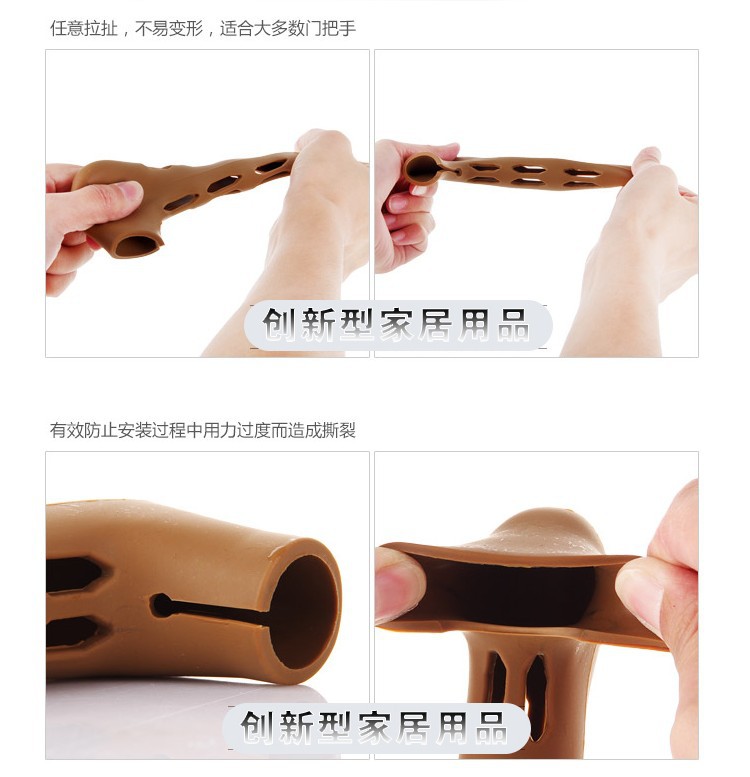 任意拉扯，不易变形，适合大多数门把手

创新型家居用品

有效防止安装过程中用力过度而造成撕裂

创新型家居用品