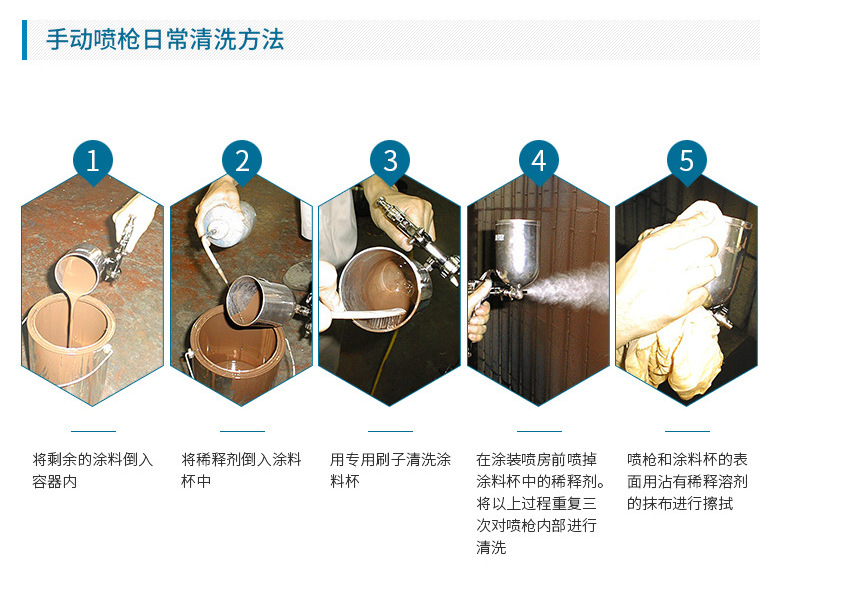 手动喷枪日常清洗方法

1

将剩余的涂料倒入容器内

2

将稀释剂倒入涂料杯中

3

用专用刷子清洗涂料杯

4

在涂装喷房前喷掉涂料杯中的稀释剂。将以上过程重复三次对喷枪内部进行清洗

5

喷枪和涂料杯的表面用沾有稀释溶剂的抹布进行擦拭