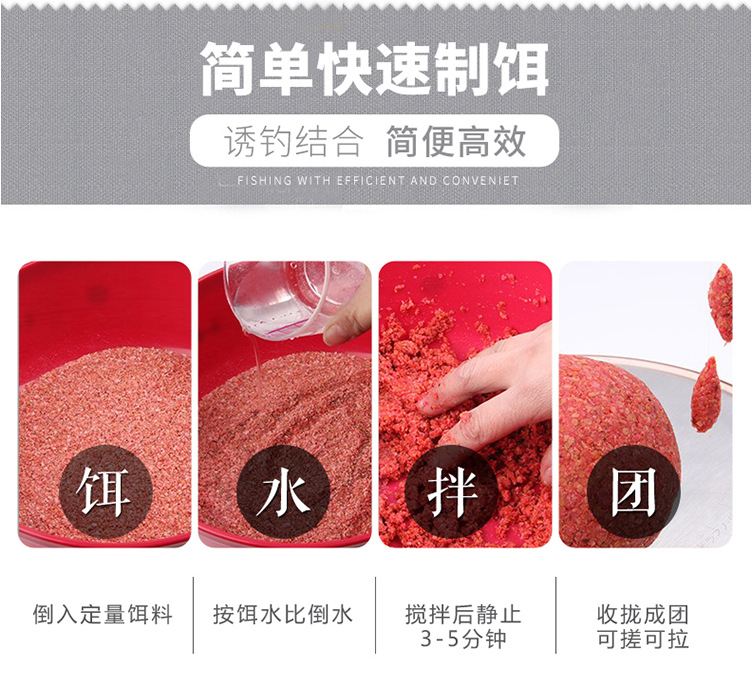 简单快速制饵

诱钓结合 简便高效

FISHING WITH EFFICIENT AND CONVENIET

饵

水

拌

团

倒入定量饵料

按饵水比倒水

搅拌后静止 3-5分钟

收拢成团 可搓可拉