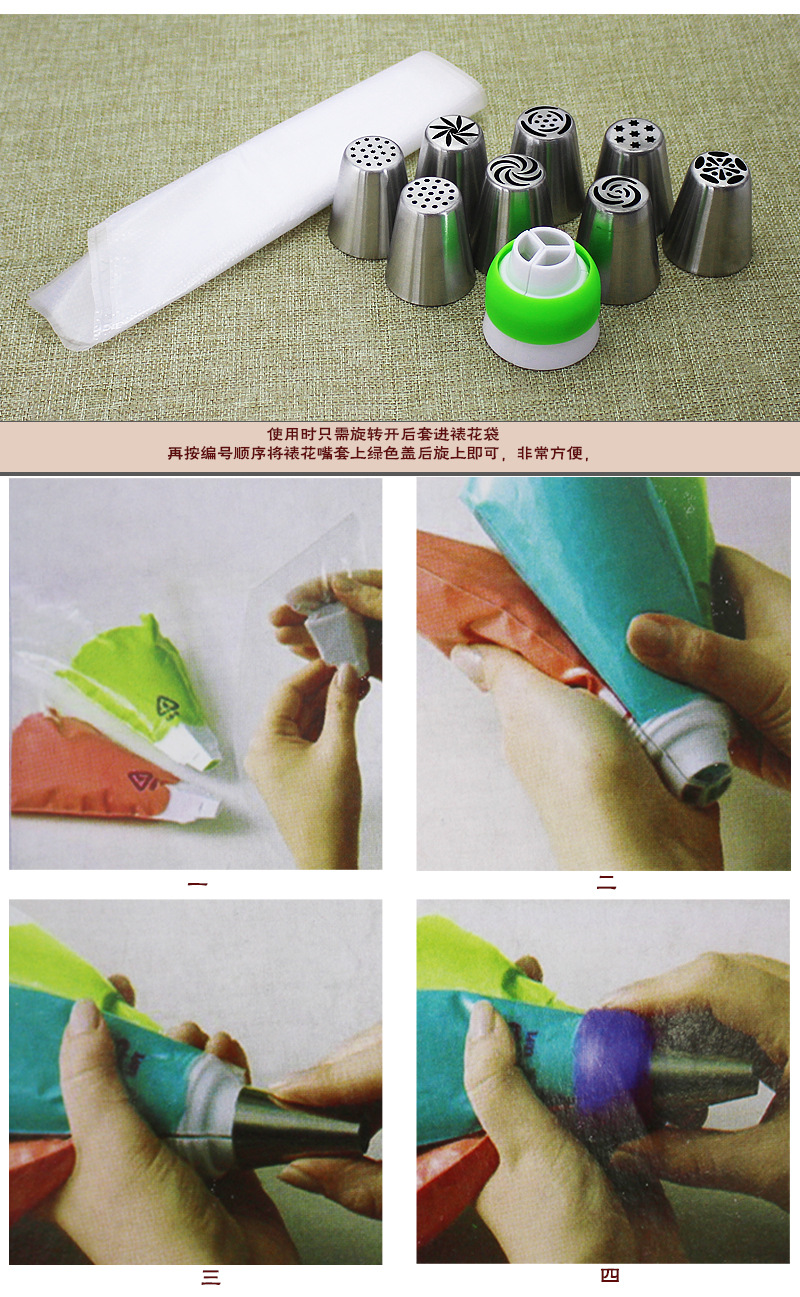 使用时只需旋转开后套进裱花袋
再按编号顺序将裱花嘴套上绿色盖后旋上即可，非常方便，

一

二

三

四