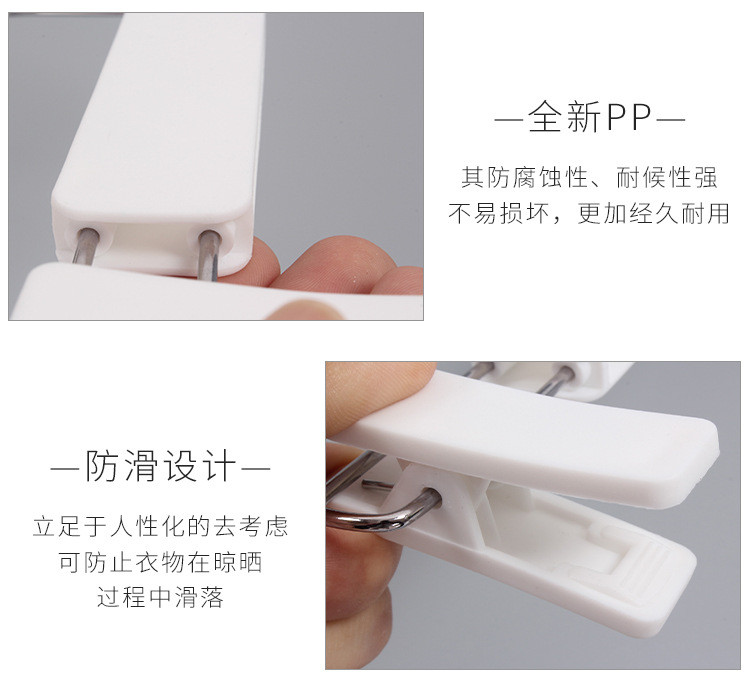 —全新PP—

其防腐蚀性、耐候性强
不易损坏，更加经久耐用

—防滑设计—

立足于人性化的去考虑
可防止衣物在晾晒
过程中滑落