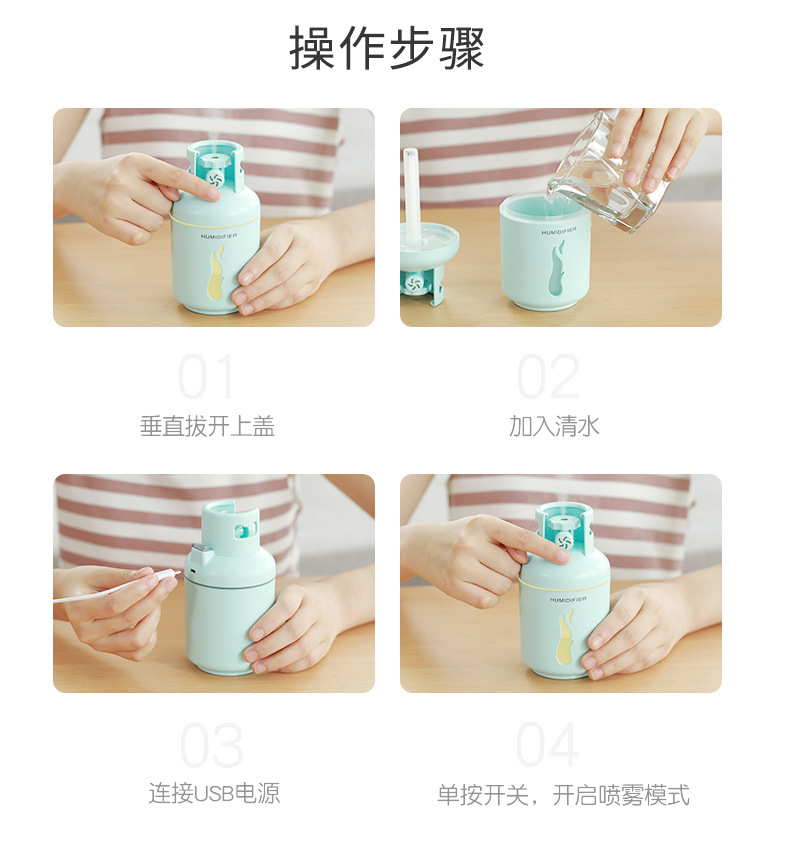 操作步骤

HUMIDIFIER

HUMIDIFIER

01
垂直拔开上盖

02
加入清水

HUMIDIFIER

03
连接USB电源

04
单按开关，开启喷雾模式