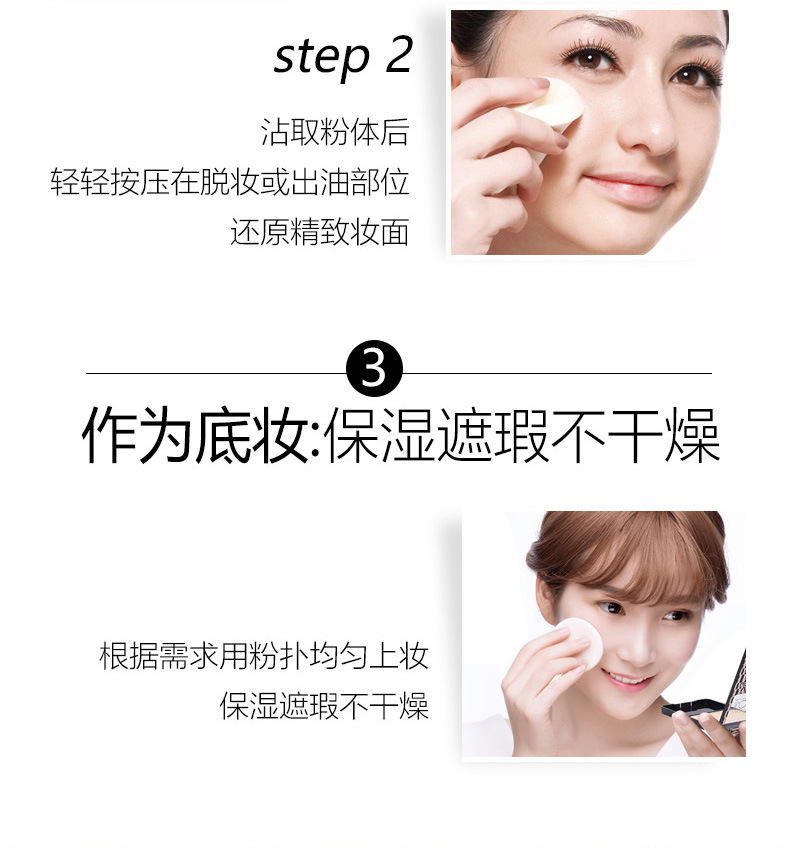 step 2

沾取粉体后
轻轻按压在脱妆或出油部位
还原精致妆面

3

作为底妆:保湿遮瑕不干燥

根据需求用粉扑均匀上妆
保湿遮瑕不干燥