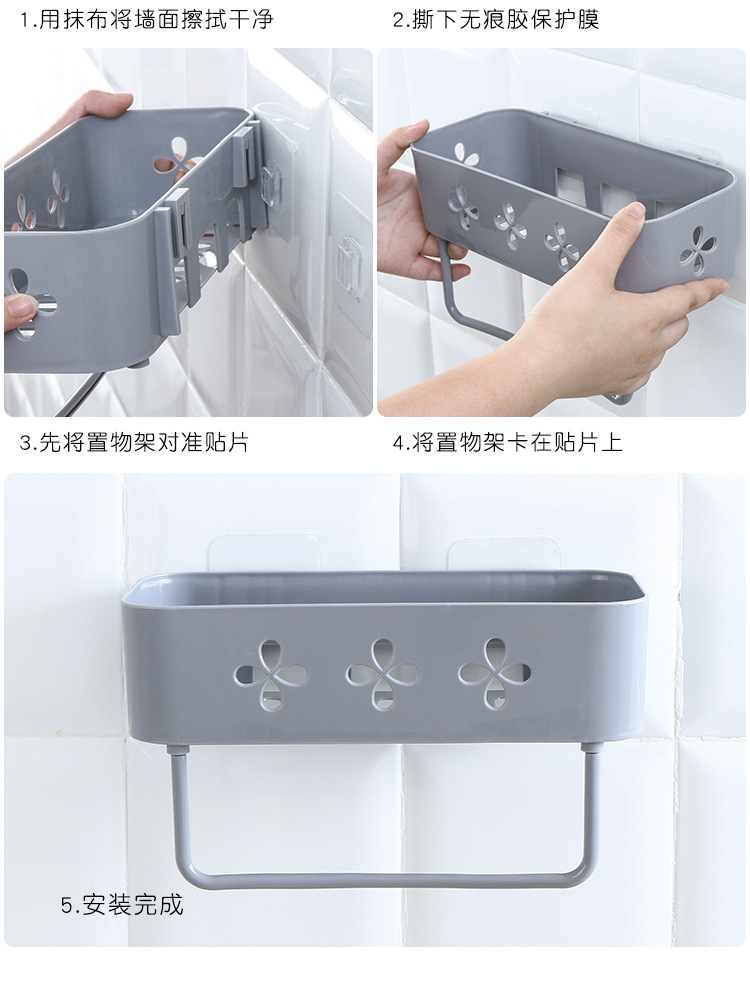 1.用抹布将墙面擦拭干净

2.撕下无痕胶保护膜

3.先将置物架对准贴片

4.将置物架卡在贴片上

5.安装完成