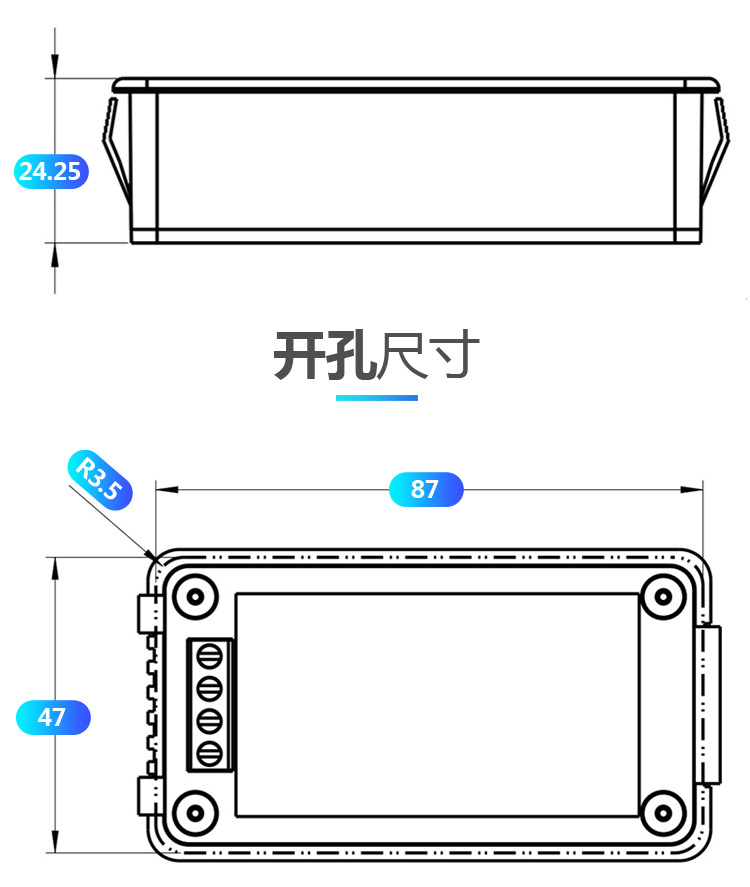 24.25

开孔尺寸

R3.5

87

47