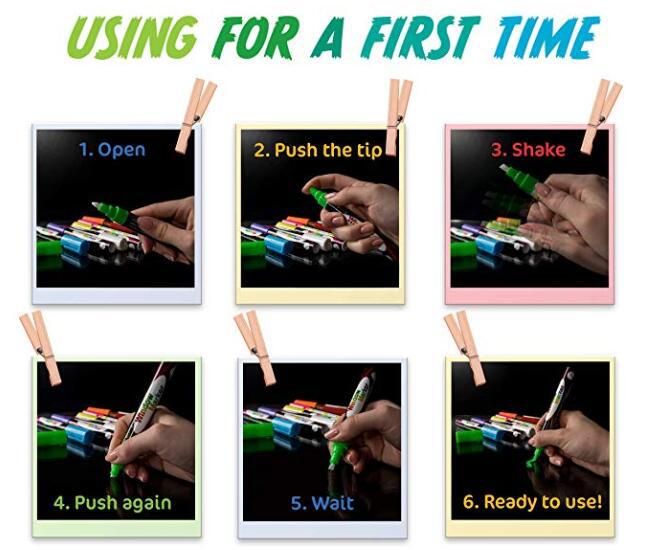 USING FOR A FIRST TIME

1. Open

2. Push the tip

3. Shake

4. Push again

5. Wait

6. Ready to use!