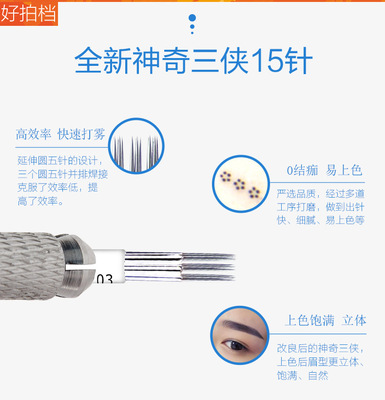 好拍档

全新神奇三侠15针

高效率 快速打雾

延伸圆五针的设计，三个圆五针并排焊接克服了效率低，提高了效率。

0结痂 易上色

严选品质，经过多道工序打磨，做到出针快、细腻、易上色等

03

上色饱满 立体

改良后的神奇三侠，上色后眉型更立体、饱满、自然