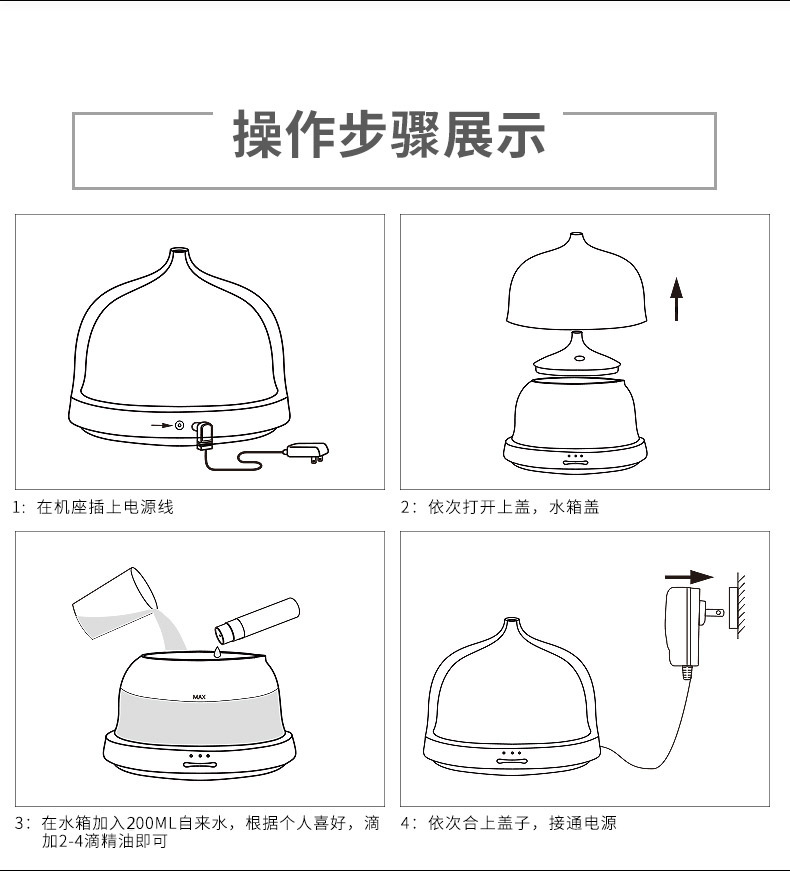 操作步骤展示

1：在机座插上电源线

2：依次打开上盖，水箱盖

MAX

3：在水箱加入200ML自来水，根据个人喜好，滴加2-4滴精油即可

4：依次合上盖子，接通电源