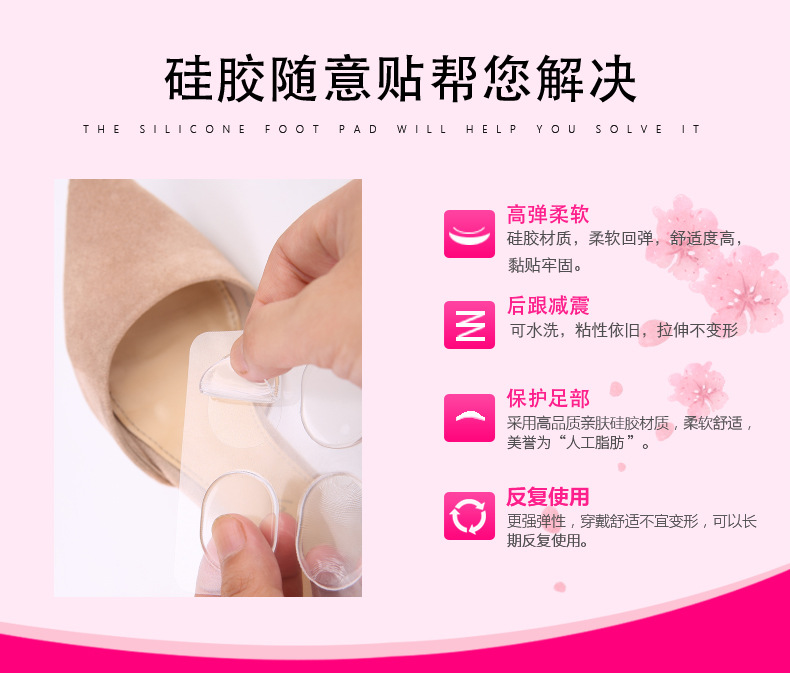 硅胶随意贴帮您解决

THE SILICONE FOOT PAD WILL HELP YOU SOLVE IT

高弹柔软
硅胶材质，柔软回弹，舒适度高，黏贴牢固。

后跟减震
可水洗，粘性依旧，拉伸不变形

保护足部
采用高品质亲肤硅胶材质，柔软舒适，美誉为“人工脂肪”。

反复使用
更强弹性，穿戴舒适不宜变形，可以长期反复使用。