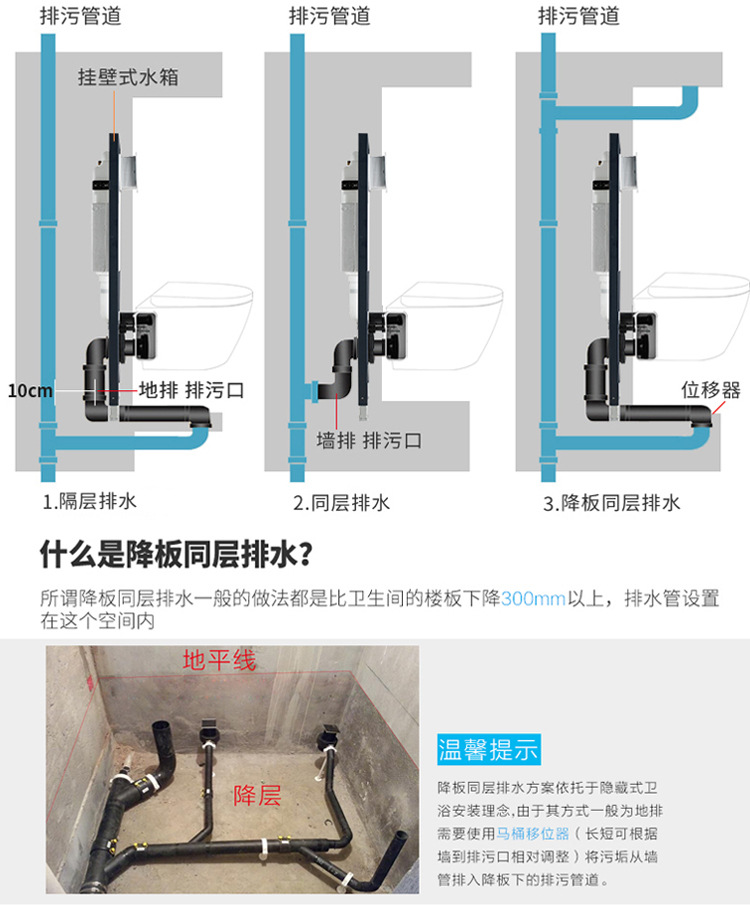 排污管道

挂壁式水箱

10cm

地排 排污口

1.隔层排水

排污管道

墙排 排污口

2.同层排水

排污管道

位移器

3.降板同层排水

什么是降板同层排水?

所谓降板同层排水一般的做法都是比卫生间的楼板下降300mm以上，排水管设置在这个空间内

地平线

降层

温馨提示

降板同层排水方案依托于隐藏式卫浴安装理念,由于其方式一般为地排需要使用马桶移位器（长短可根据墙到排污口相对调整）将污垢从墙管排入降板下的排污管道。