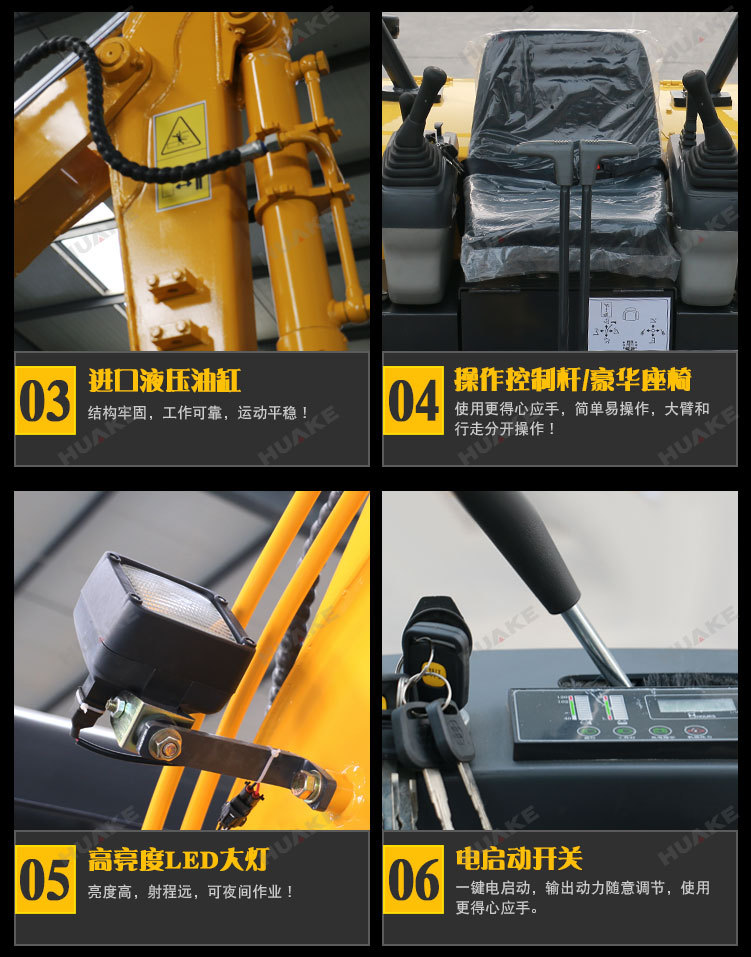 03
进口液压油缸
结构牢固，工作可靠，运动平稳！

04
操作控制杆/豪华座椅
使用更得心应手，简单易操作，大臂和行走分开操作！

05
高亮度LED大灯
亮度高，射程远，可夜间作业！

06
电启动开关
一键电启动，输出动力随意调节，使用更得心应手。

HUAKE