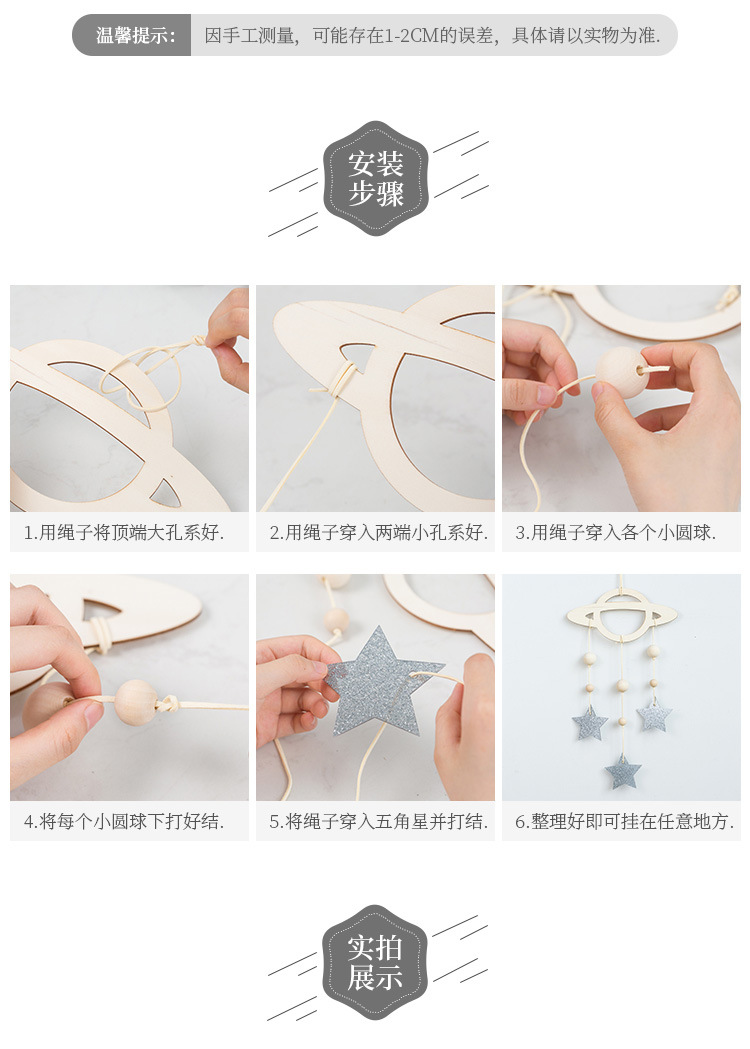 温馨提示： 因手工测量，可能存在1-2CM的误差，具体请以实物为准.

安装步骤

1.用绳子将顶端大孔系好.

2.用绳子穿入两端小孔系好.

3.用绳子穿入各个小圆球.

4.将每个小圆球下打好结.

5.将绳子穿入五角星并打结.

6.整理好即可挂在任意地方.

实拍展示